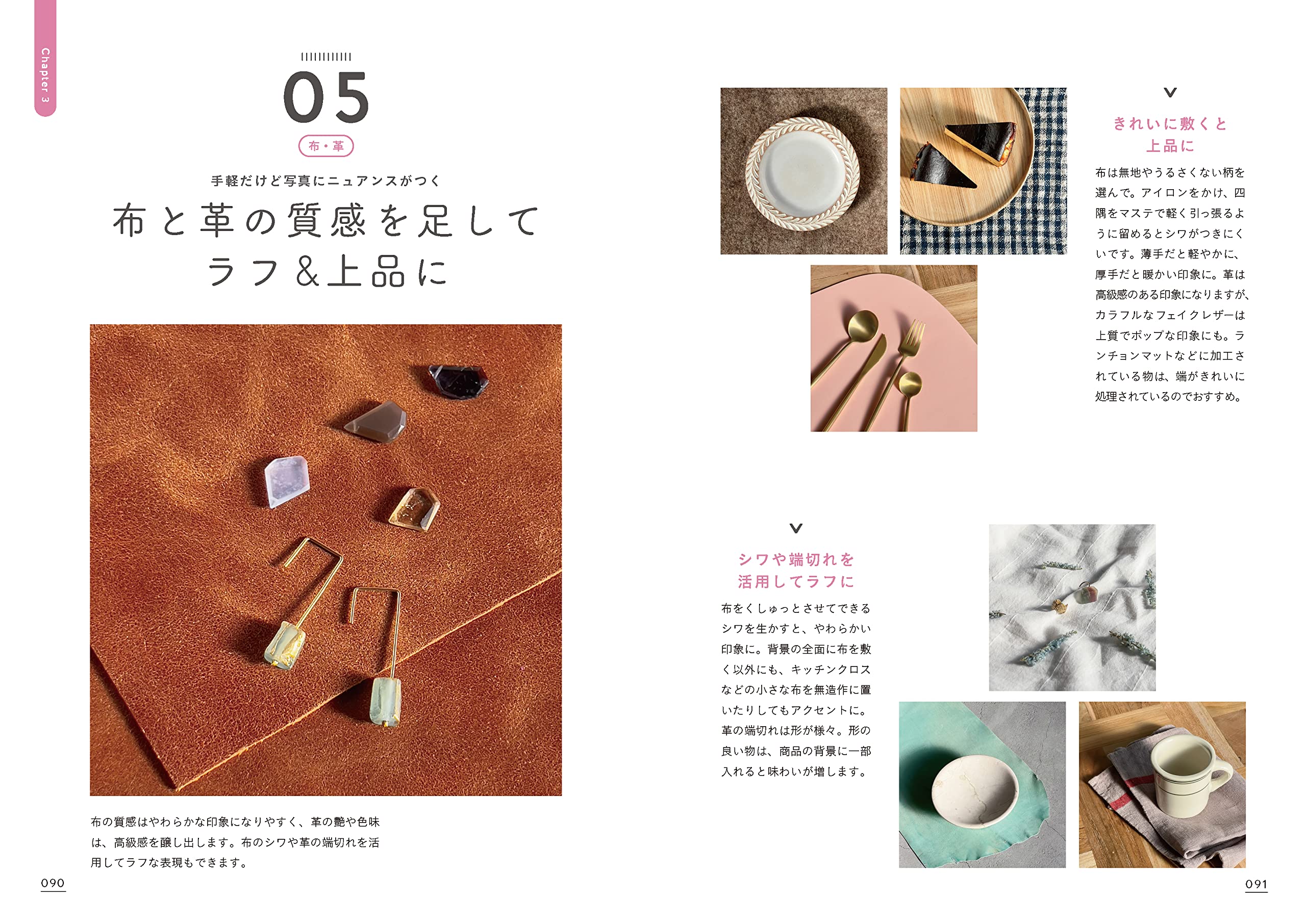 Chapter 3

05

布・革

手軽だけど写真にニュアンスがつく

布と革の質感を足して
ラフ＆上品に

布の質感はやわらかな印象になりやすく、革の艶や色味は、高級感を醸し出します。布のシワや革の端切れを活用してラフな表現もできます。

090

きれいに敷くと
上品に

布は無地やうるさくない柄を選んで。アイロンをかけ、四隅をマステで軽く引っ張るように留めるとシワがつきにくいです。薄手だと軽やかに、厚手だと暖かい印象に。革は高級感のある印象になりますが、カラフルなフェイクレザーは上質でポップな印象にも。ランチョンマットなどに加工されている物は、端がきれいに処理されているのでおすすめ。

シワや端切れを
活用してラフに

布をくしゅっとさせてできるシワを生かすと、やわらかい印象に。背景の全面に布を敷く以外にも、キッチンクロスなどの小さな布を無造作に置いたりしてもアクセントに。革の端切れは形が様々。形の良い物は、商品の背景に一部入れると味わいが増します。

091