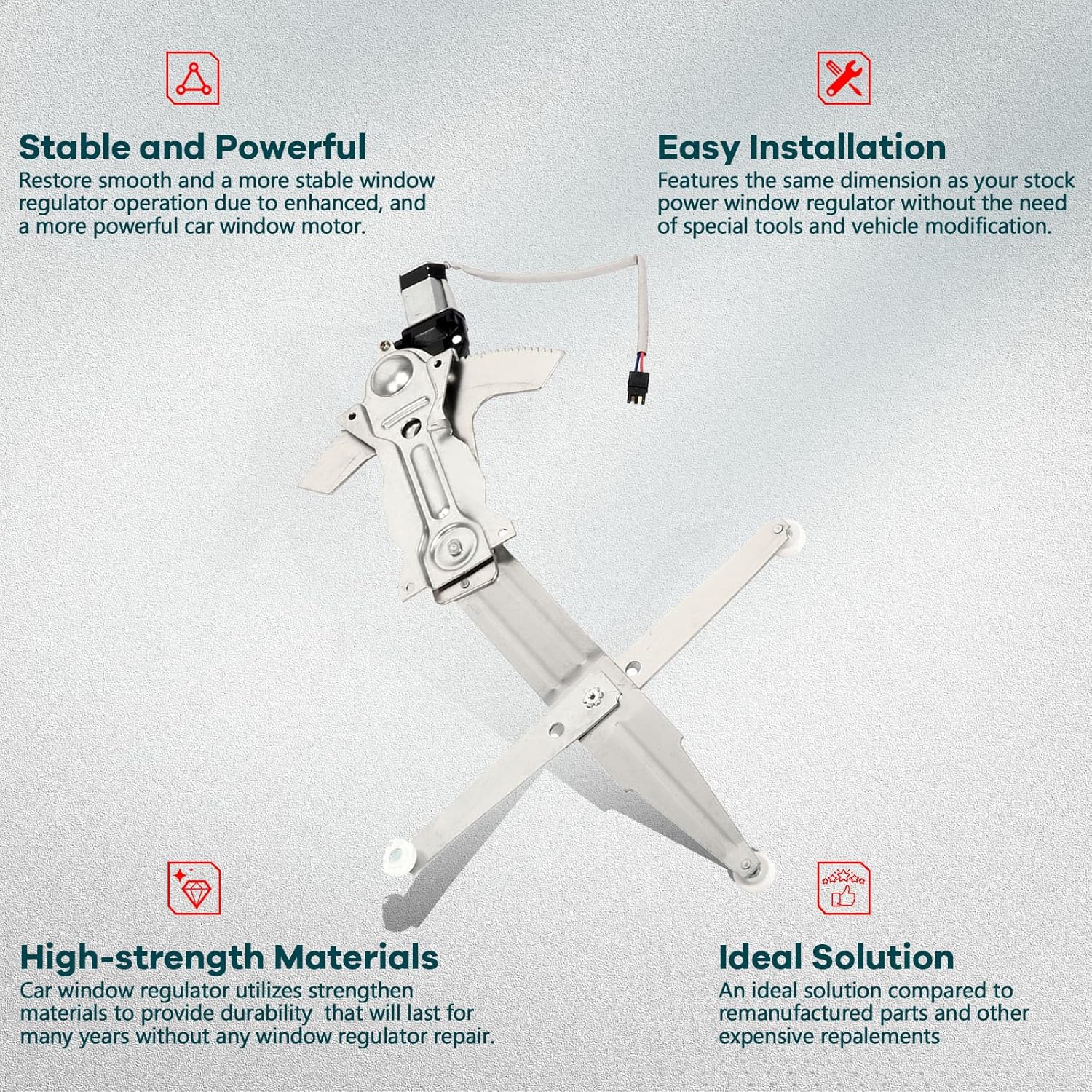 Stable and Powerful
Restore smooth and a more stable window regulator operation due to enhanced, and a more powerful car window motor.

Easy Installation
Features the same dimension as your stock power window regulator without the need of special tools and vehicle modification.

High-strength Materials
Car window regulator utilizes strengthen materials to provide durability that will last for many years without any window regulator repair.

Ideal Solution
An ideal solution compared to remanufactured parts and other expensive repalements