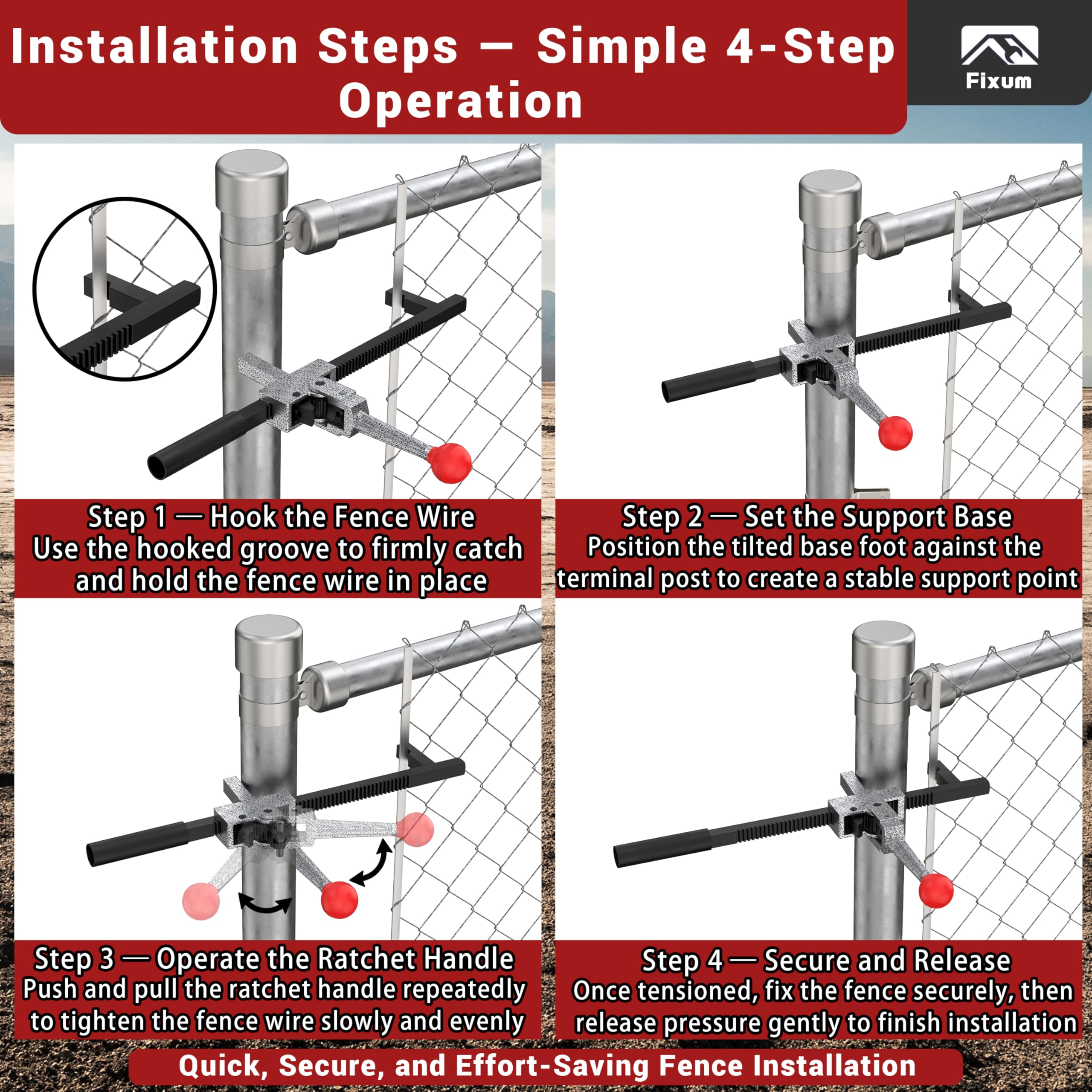 Installation Steps — Simple 4-Step Operation

Fixum

Step 1 — Hook the Fence Wire
Use the hooked groove to firmly catch and hold the fence wire in place

Step 2 — Set the Support Base
Position the tilted base foot against the terminal post to create a stable support point

Step 3 — Operate the Ratchet Handle
Push and pull the ratchet handle repeatedly to tighten the fence wire slowly and evenly

Step 4 — Secure and Release
Once tensioned, fix the fence securely, then release pressure gently to finish installation

Quick, Secure, and Effort-Saving Fence Installation