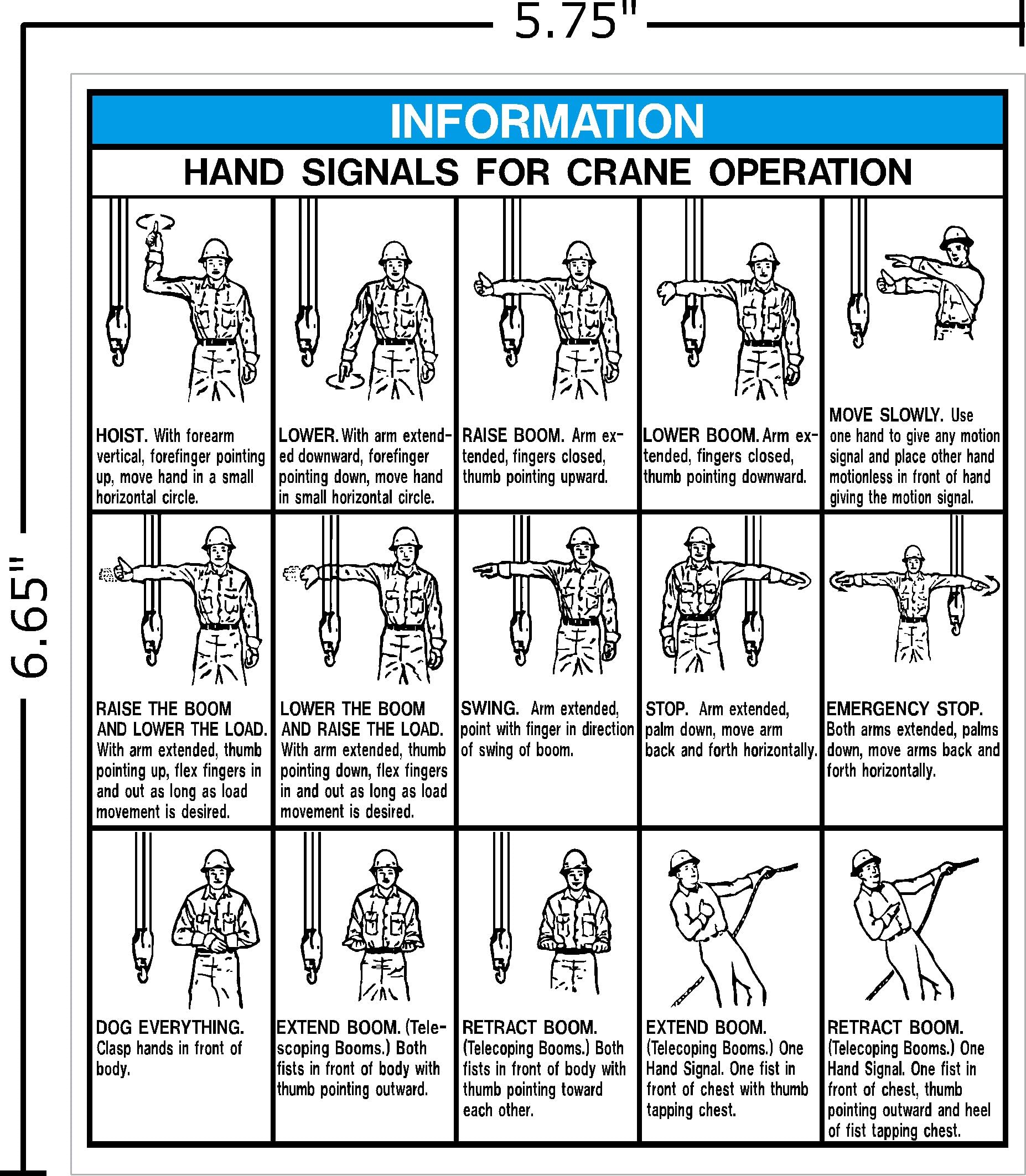 5.75"

6.65"

INFORMATION

HAND SIGNALS FOR CRANE OPERATION

HOIST. With forearm vertical, forefinger pointing up, move hand in a small horizontal circle.

LOWER. With arm extended downward, forefinger pointing down, move hand in small horizontal circle.

RAISE BOOM. Arm extended, fingers closed, thumb pointing upward.

LOWER BOOM. Arm extended, fingers closed, thumb pointing downward.

MOVE SLOWLY. Use one hand to give any motion signal and place other hand motionless in front of hand giving the motion signal.

RAISE THE BOOM AND LOWER THE LOAD. With arm extended, thumb pointing up, flex fingers in and out as long as load movement is desired.

LOWER THE BOOM AND RAISE THE LOAD. With arm extended, thumb pointing down, flex fingers in and out as long as load movement is desired.

SWING. Arm extended, point with finger in direction of swing of boom.

STOP. Arm extended, palm down, move arm back and forth horizontally.

EMERGENCY STOP. Both arms extended, palms down, move arms back and forth horizontally.

DOG EVERYTHING. Clasp hands in front of body.

EXTEND BOOM. (Telescoping Booms.) Both fists in front of body with thumb pointing outward.

RETRACT BOOM. (Telecoping Booms.) Both fists in front of body with thumb pointing toward each other.

EXTEND BOOM. (Telecoping Booms.) One Hand Signal. One fist in front of chest with thumb tapping chest.

RETRACT BOOM. (Telecoping Booms.) One Hand Signal. One fist in front of chest, thumb pointing outward and heel of fist tapping chest.