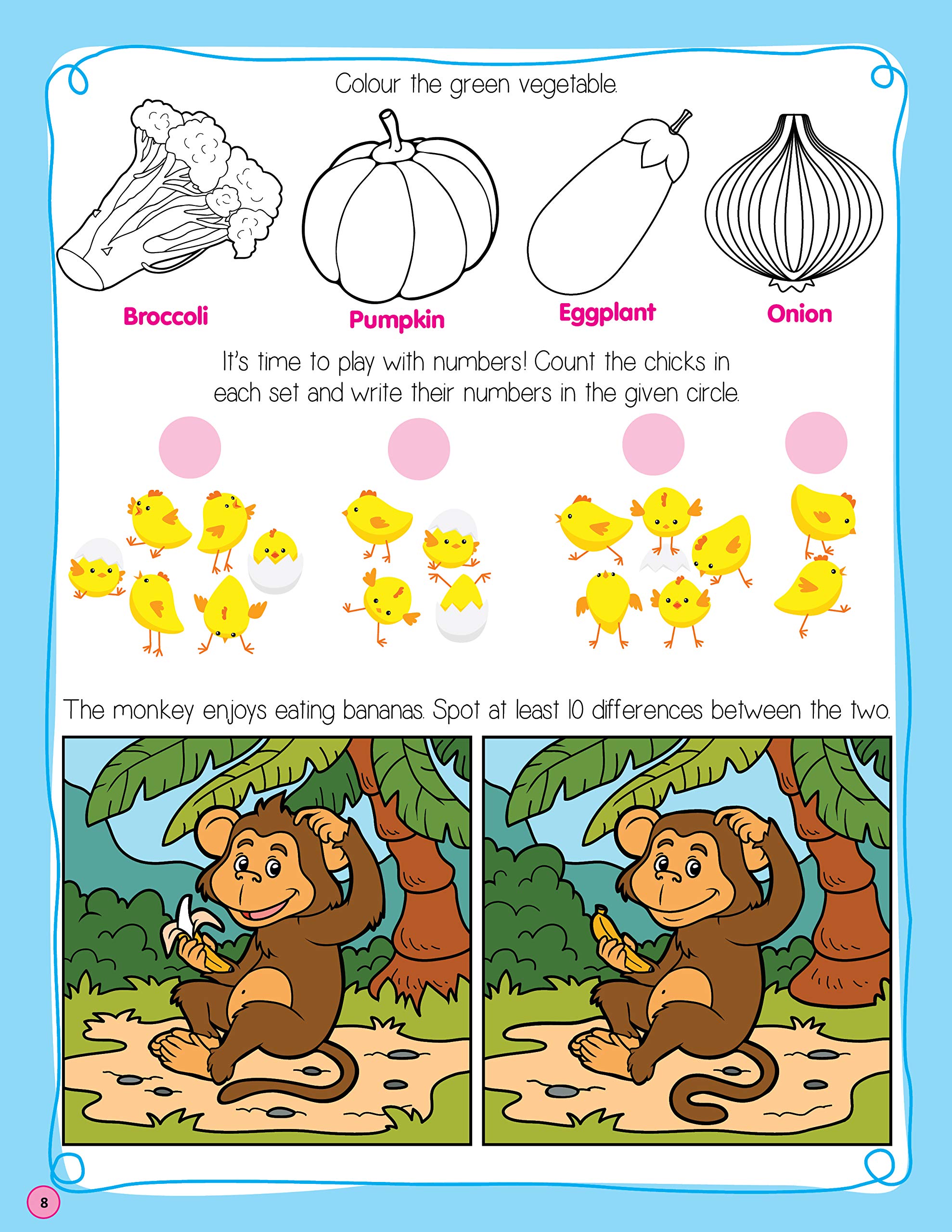 Colour the green vegetable.

Broccoli

Pumpkin

Eggplant

Onion

It's time to play with numbers! Count the chicks in each set and write their numbers in the given circle.

The monkey enjoys eating bananas. Spot at least 10 differences between the two.

8