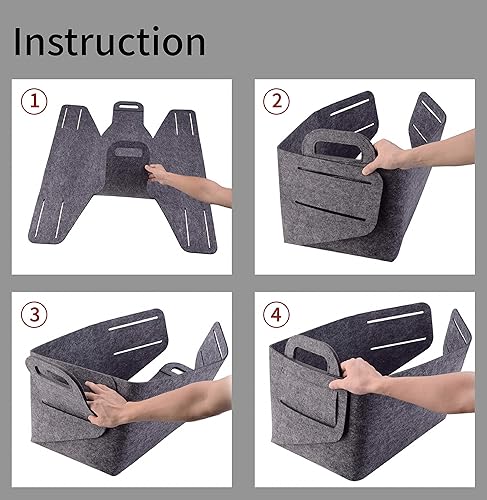 Instruction

①

②

③

④