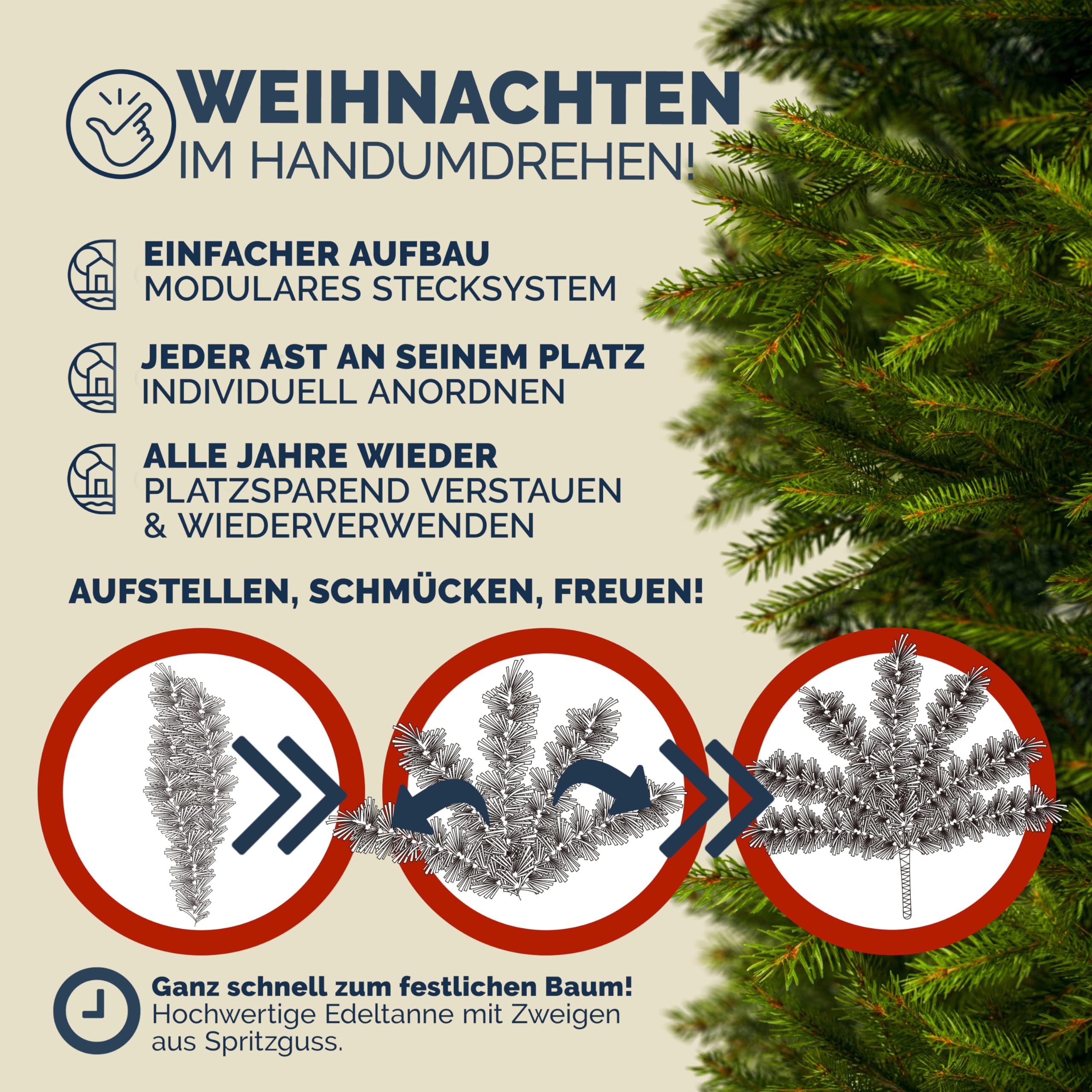 WEIHNACHTEN
IM HANDUMDREHEN!

EINFACHER AUFBAU
MODULARES STECKSYSTEM

JEDER AST AN SEINEM PLATZ
INDIVIDUELL ANORDNEN

ALLE JAHRE WIEDER
PLATZSPAREND VERSTAUEN & WIEDERVERWENDEN

AUFSTELLEN, SCHMÜCKEN, FREUEN!

Ganz schnell zum festlichen Baum!
Hochwertige Edeltanne mit Zweigen aus Spritzguss.