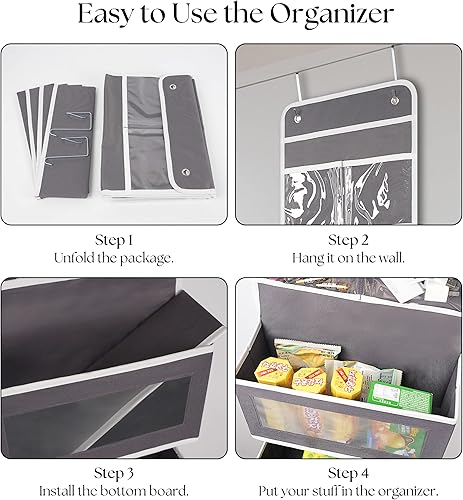 Easy to Use the Organizer

Step 1
Unfold the package.

Step 2
Hang it on the wall.

Step 3
Install the bottom board.

Step 4
Put your stuff in the organizer.