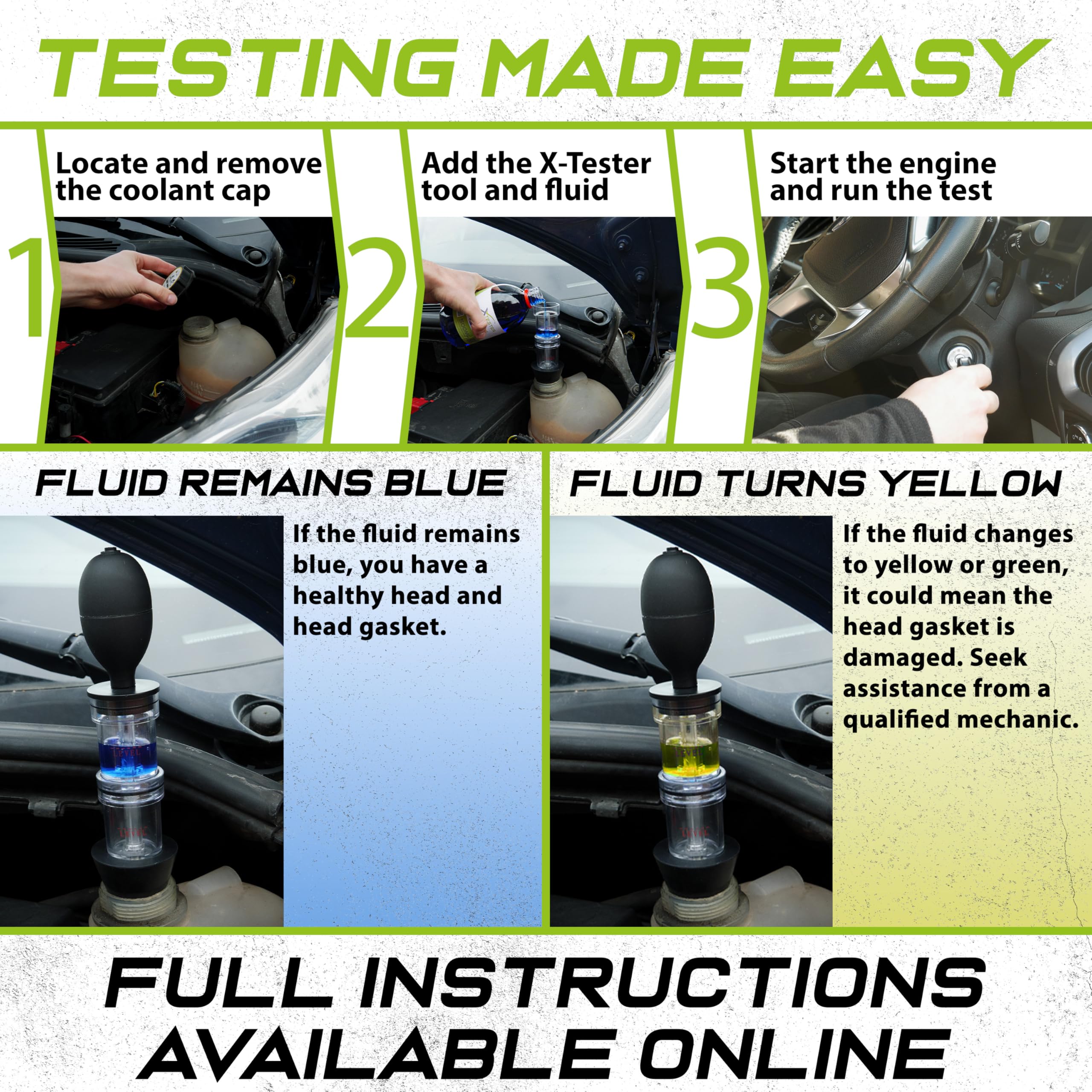 TESTING MADE EASY

1

Locate and remove the coolant cap

2

Add the X-Tester tool and fluid

3

Start the engine and run the test

FLUID REMAINS BLUE

If the fluid remains blue, you have a healthy head and head gasket.

LEVEL

LEVEL

FLUID TURNS YELLOW

If the fluid changes to yellow or green, it could mean the head gasket is damaged. Seek assistance from a qualified mechanic.

LEVEL

LEVEL

FULL INSTRUCTIONS AVAILABLE ONLINE