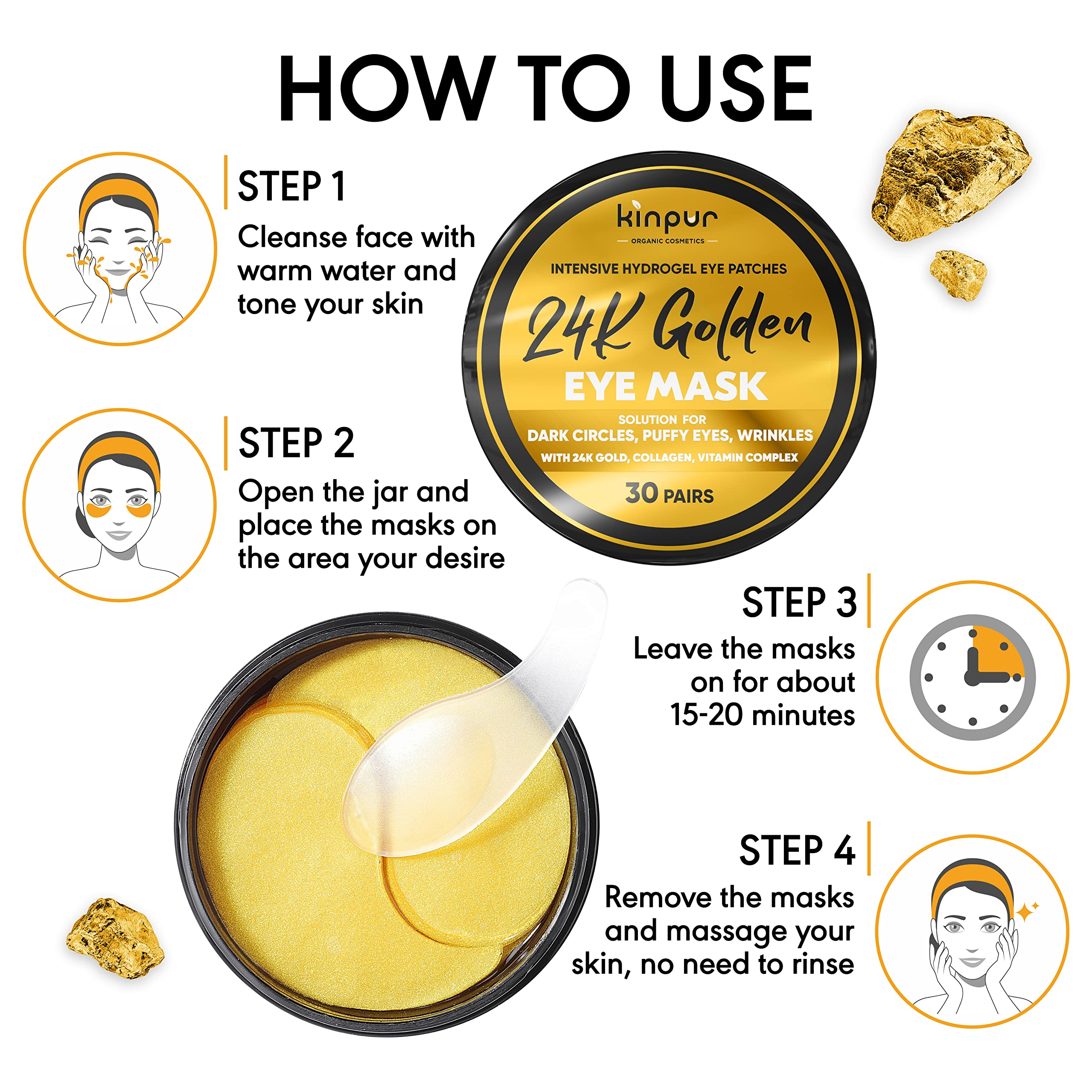 HOW TO USE

STEP 1
Cleanse face with warm water and tone your skin

kinpur
ORGANIC COSMETICS
INTENSIVE HYDROGEL EYE PATCHES
24K Golden
EYE MASK
SOLUTION FOR
DARK CIRCLES, PUFFY EYES, WRINKLES
WITH 24K GOLD, COLLAGEN, VITAMIN COMPLEX
30 PAIRS

STEP 2
Open the jar and place the masks on the area your desire

STEP 3
Leave the masks on for about 15-20 minutes

STEP 4
Remove the masks and massage your skin, no need to rinse