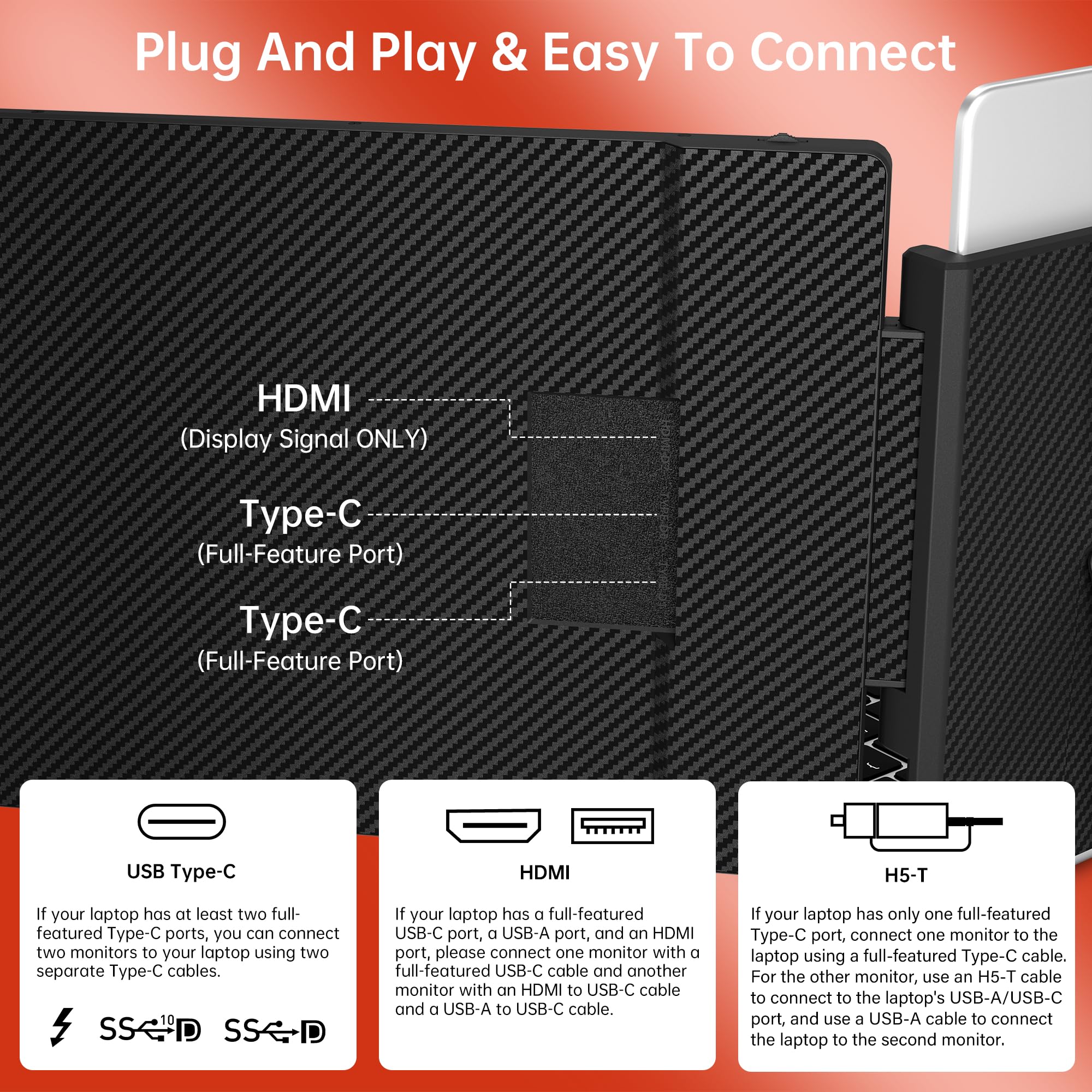 Plug And Play & Easy To Connect

HDMI
(Display Signal ONLY)

Type-C
(Full-Feature Port)

Type-C
(Full-Feature Port)

USB Type-C

If your laptop has at least two full-featured Type-C ports, you can connect two monitors to your laptop using two separate Type-C cables.

SS 10 D SS D

HDMI

If your laptop has a full-featured USB-C port, a USB-A port, and an HDMI port, please connect one monitor with a full-featured USB-C cable and another monitor with an HDMI to USB-C cable and a USB-A to USB-C cable.

H5-T

If your laptop has only one full-featured Type-C port, connect one monitor to the laptop using a full-featured Type-C cable. For the other monitor, use an H5-T cable to connect to the laptop's USB-A/USB-C port, and use a USB-A cable to connect the laptop to the second monitor.