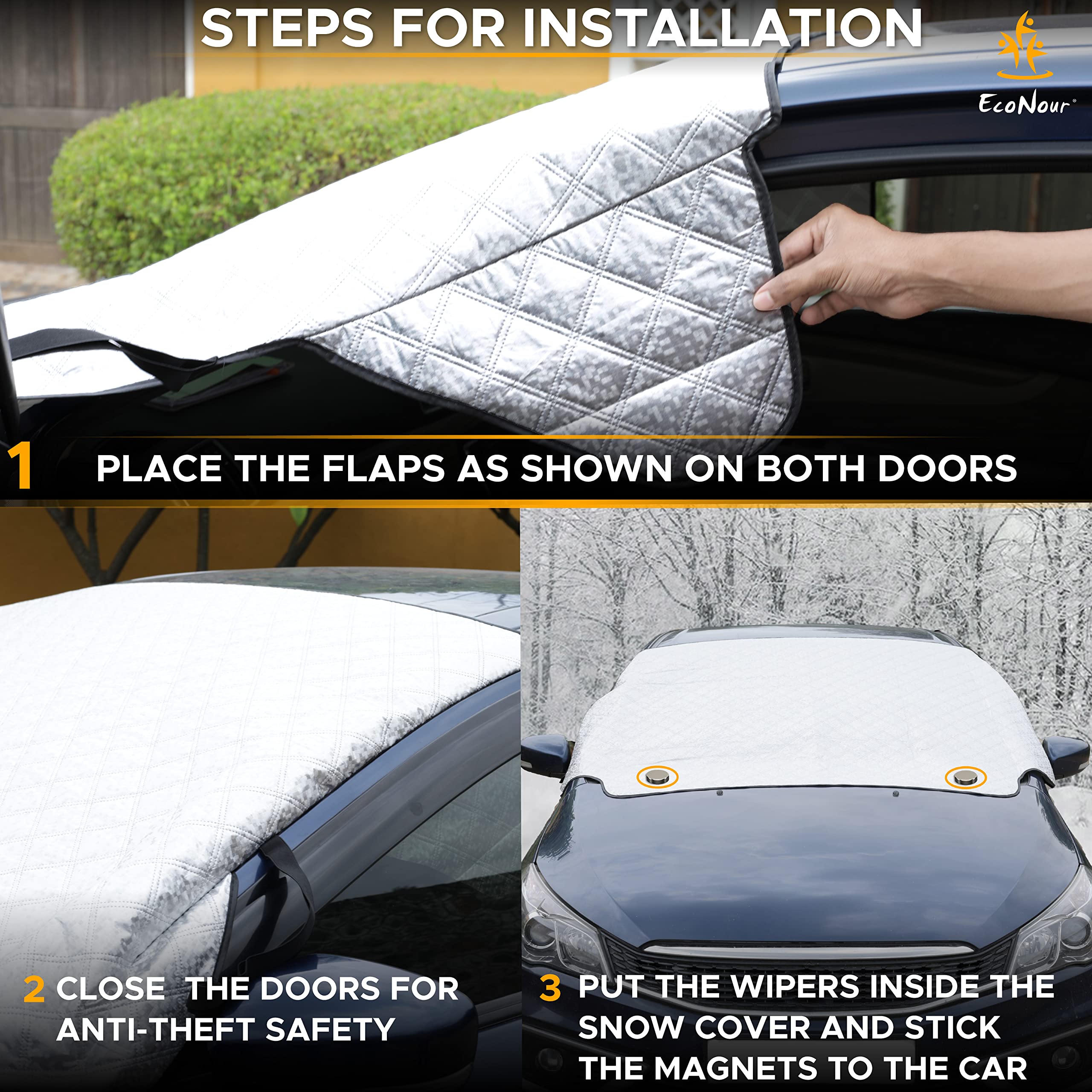 STEPS FOR INSTALLATION

EcoNour®

1 PLACE THE FLAPS AS SHOWN ON BOTH DOORS

2 CLOSE THE DOORS FOR ANTI-THEFT SAFETY

3 PUT THE WIPERS INSIDE THE SNOW COVER AND STICK THE MAGNETS TO THE CAR