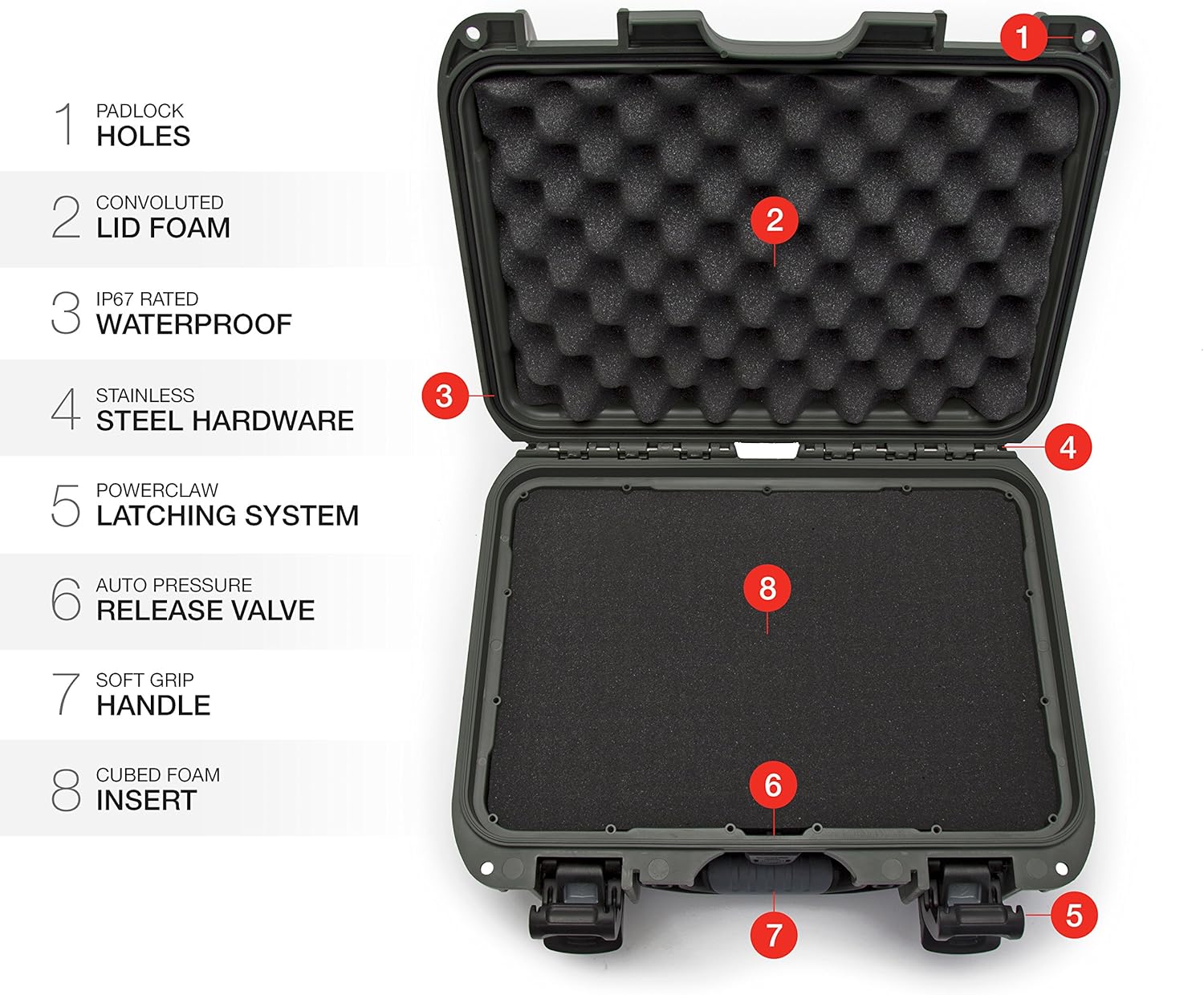 1 PADLOCK HOLES

2 CONVOLUTED LID FOAM

3 IP67 RATED WATERPROOF

4 STAINLESS STEEL HARDWARE

5 POWERCLAW LATCHING SYSTEM

6 AUTO PRESSURE RELEASE VALVE

7 SOFT GRIP HANDLE

8 CUBED FOAM INSERT

1
2
3
4
8
6
7
5