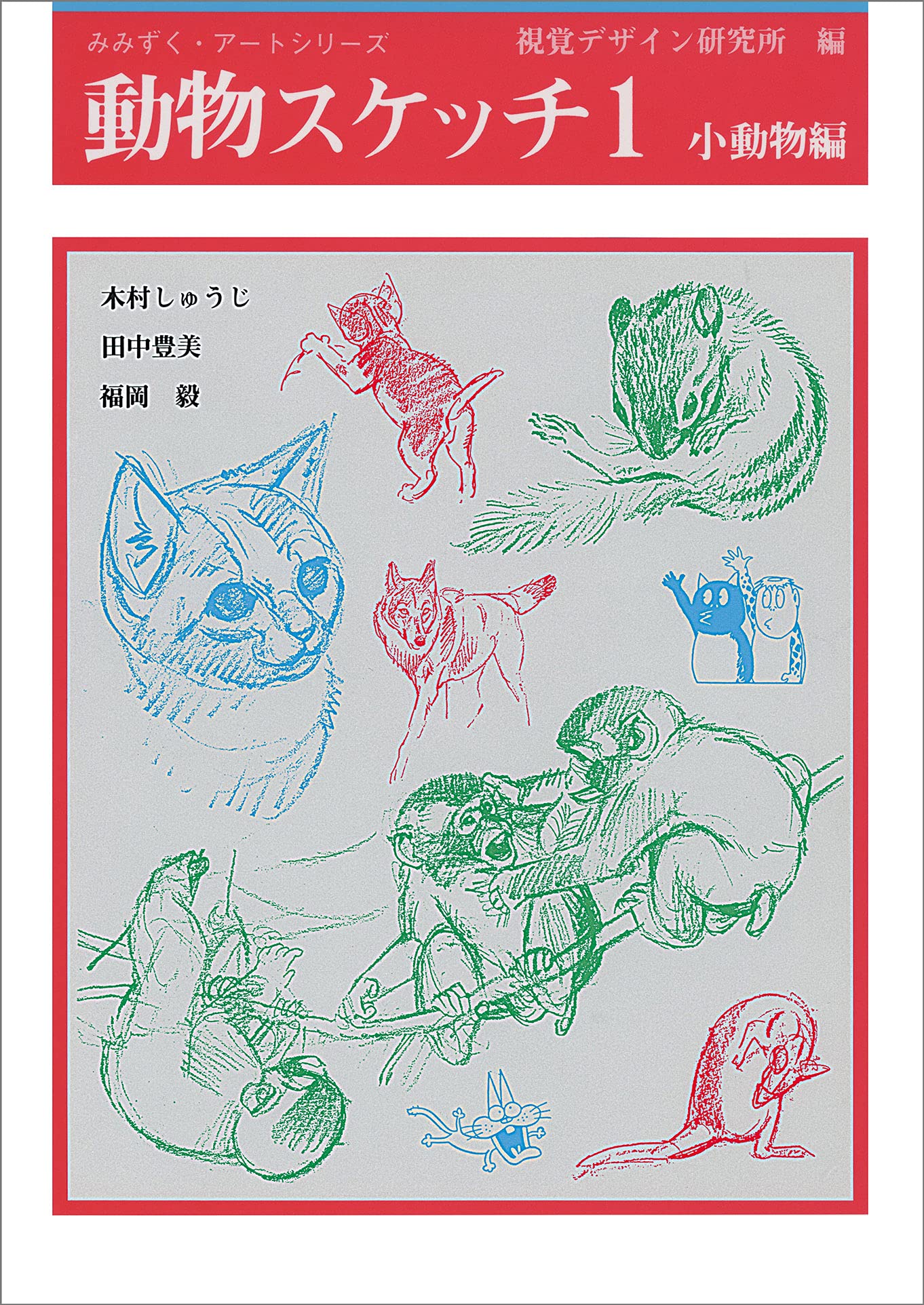 みみずく・アートシリーズ

視覚デザイン研究所 編

動物スケッチ1 小動物編

木村しゅうじ

田中豊美

福岡 毅