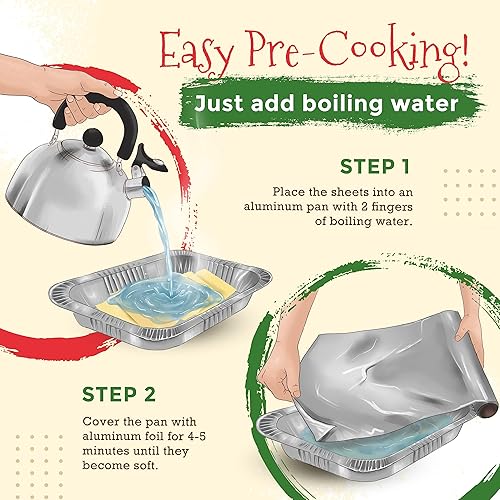 Easy Pre-Cooking!

Just add boiling water

STEP 1

Place the sheets into an aluminum pan with 2 fingers of boiling water.

STEP 2

Cover the pan with aluminum foil for 4-5 minutes until they become soft.