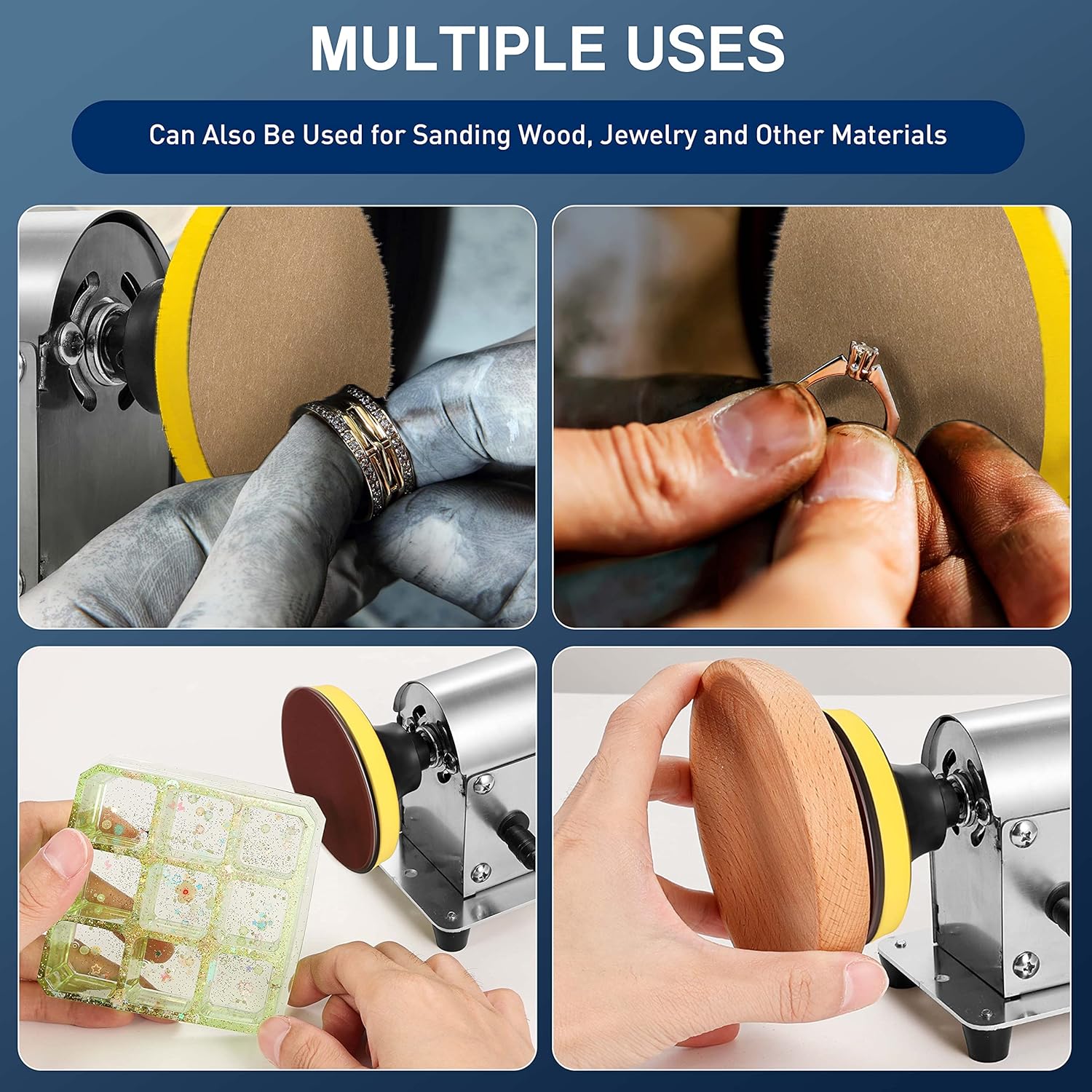 MULTIPLE USES

Can Also Be Used for Sanding Wood, Jewelry and Other Materials