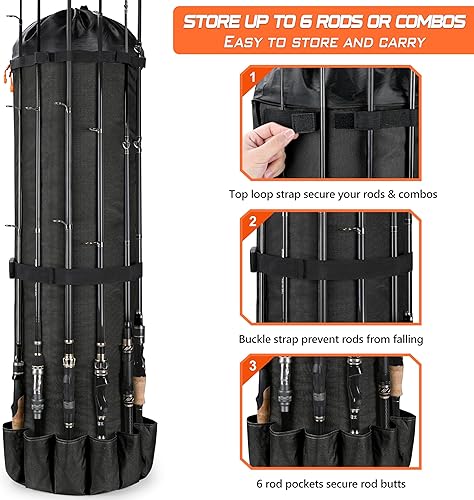 STORE UP TO 6 RODS OR COMBOS
EASY TO STORE AND CARRY

1

Top loop strap secure your rods & combos

2

Buckle strap prevent rods from falling

3

6 rod pockets secure rod butts