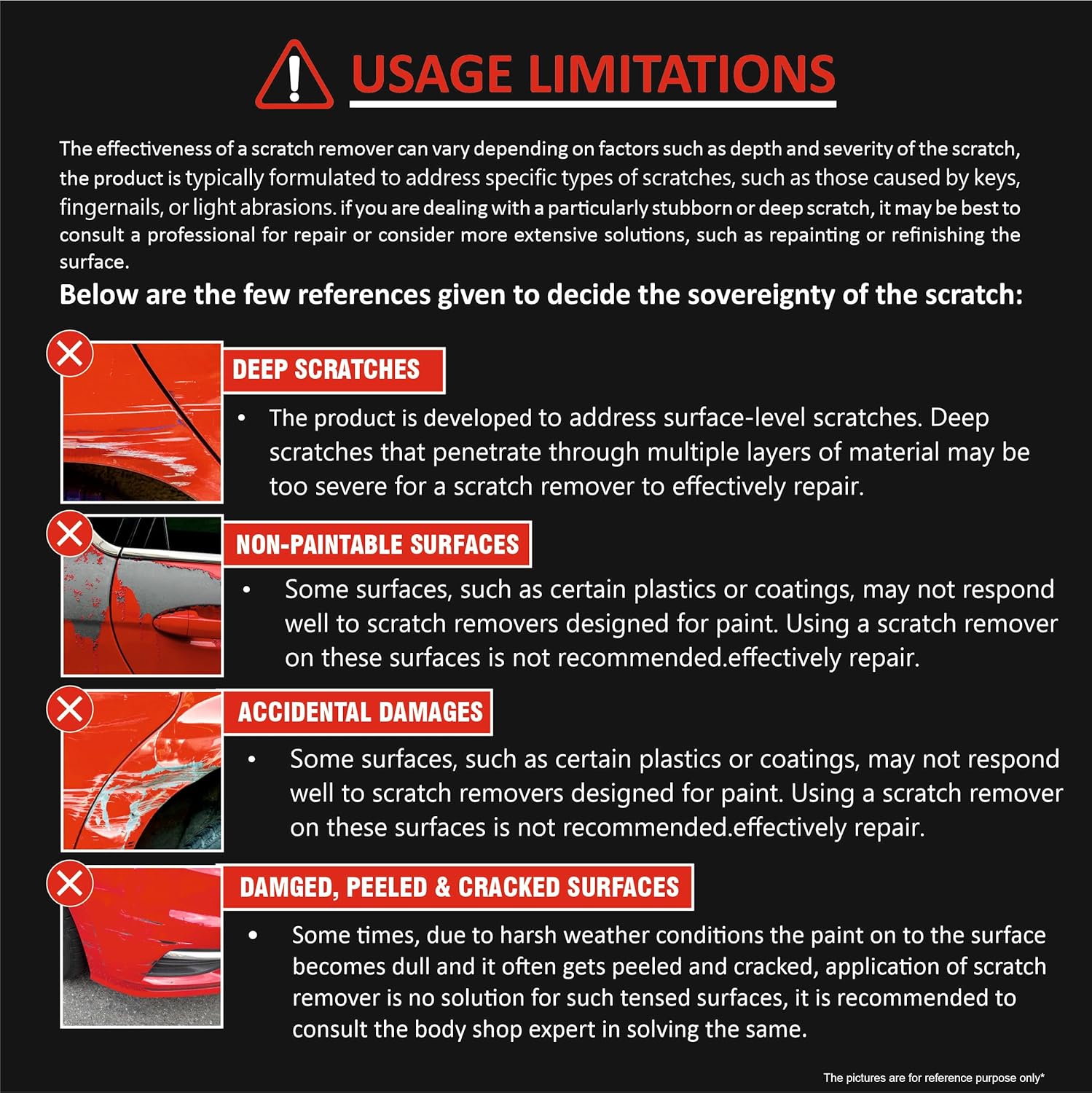 USAGE LIMITATIONS

The effectiveness of a scratch remover can vary depending on factors such as depth and severity of the scratch, the product is typically formulated to address specific types of scratches, such as those caused by keys, fingernails, or light abrasions. if you are dealing with a particularly stubborn or deep scratch, it may be best to consult a professional for repair or consider more extensive solutions, such as repainting or refinishing the surface.

Below are the few references given to decide the sovereignty of the scratch:

DEEP SCRATCHES

• The product is developed to address surface-level scratches. Deep scratches that penetrate through multiple layers of material may be too severe for a scratch remover to effectively repair.

NON-PAINTABLE SURFACES

• Some surfaces, such as certain plastics or coatings, may not respond well to scratch removers designed for paint. Using a scratch remover on these surfaces is not recommended.effectively repair.

ACCIDENTAL DAMAGES

• Some surfaces, such as certain plastics or coatings, may not respond well to scratch removers designed for paint. Using a scratch remover on these surfaces is not recommended.effectively repair.

DAMGED, PEELED & CRACKED SURFACES

• Some times, due to harsh weather conditions the paint on to the surface becomes dull and it often gets peeled and cracked, application of scratch remover is no solution for such tensed surfaces, it is recommended to consult the body shop expert in solving the same.

The pictures are for reference purpose only*