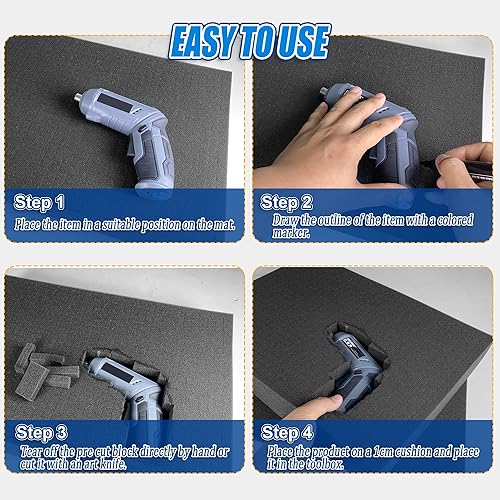 EASY TO USE

Step 1
Place the item in a suitable position on the mat.

Step 2
Draw the outline of the item with a colored marker.

Step 3
Tear off the pre cut block directly by hand or cut it with an art knife.

Step 4
Place the product on a 1cm cushion and place it in the toolbox.