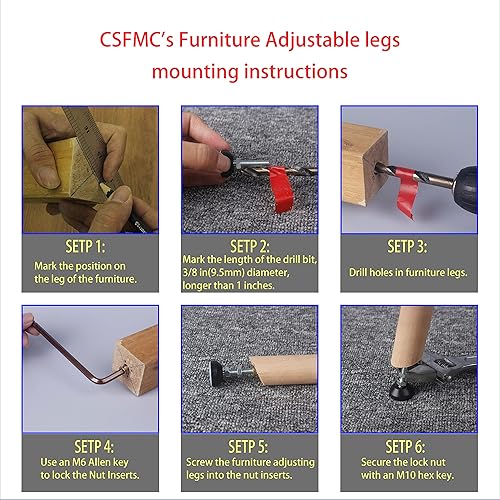 CSFMC's Furniture Adjustable legs mounting instructions

SETP 1:
Mark the position on the leg of the furniture.

SETP 2:
Mark the length of the drill bit, 3/8 in(9.5mm) diameter, longer than 1 inches.

SETP 3:
Drill holes in furniture legs.

SETP 4:
Use an M6 Allen key to lock the Nut Inserts.

SETP 5:
Screw the furniture adjusting legs into the nut inserts.

SETP 6:
Secure the lock nut with an M10 hex key.