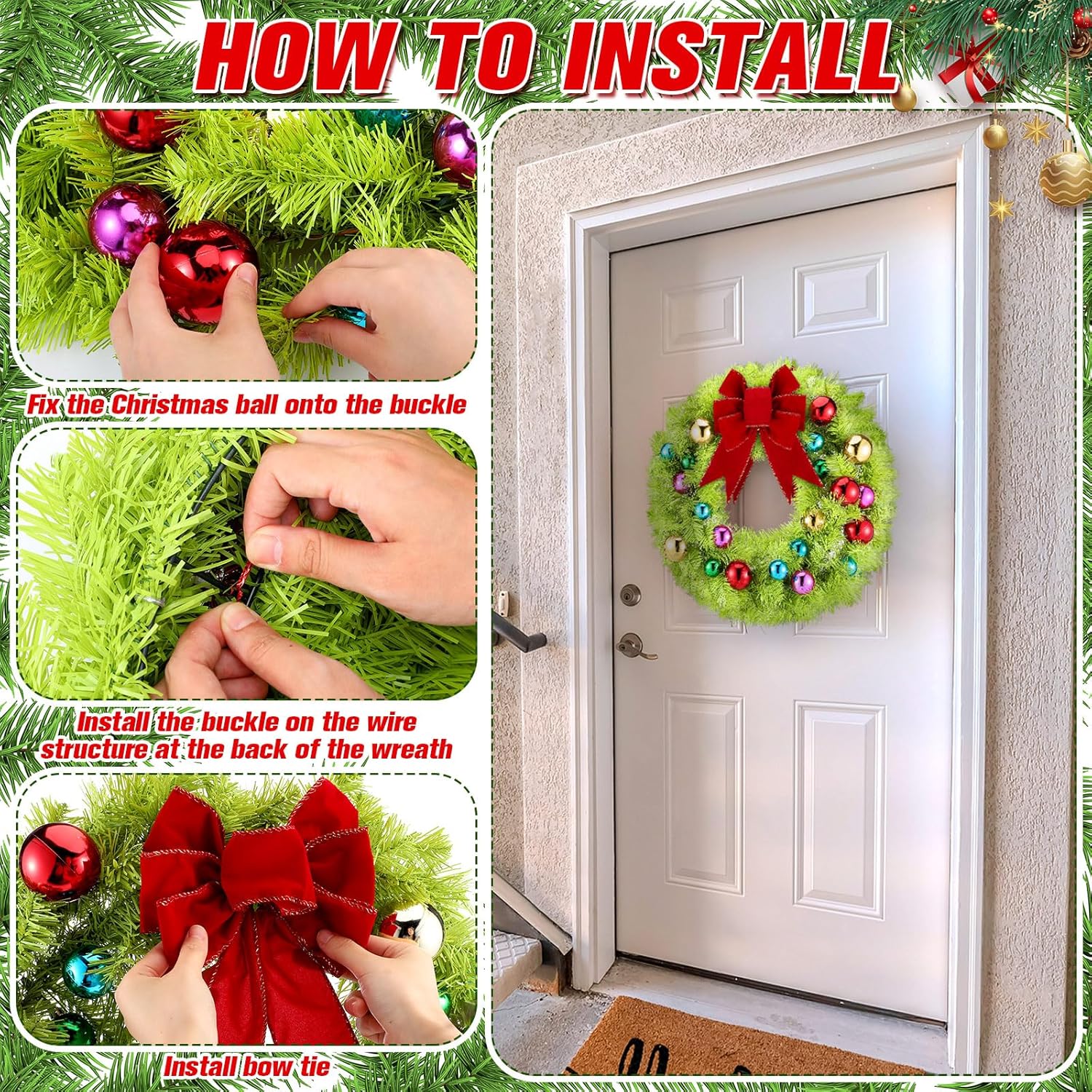 HOW TO INSTALL

Fix the Christmas ball onto the buckle

Install the buckle on the wire structure at the back of the wreath

Install bow tie