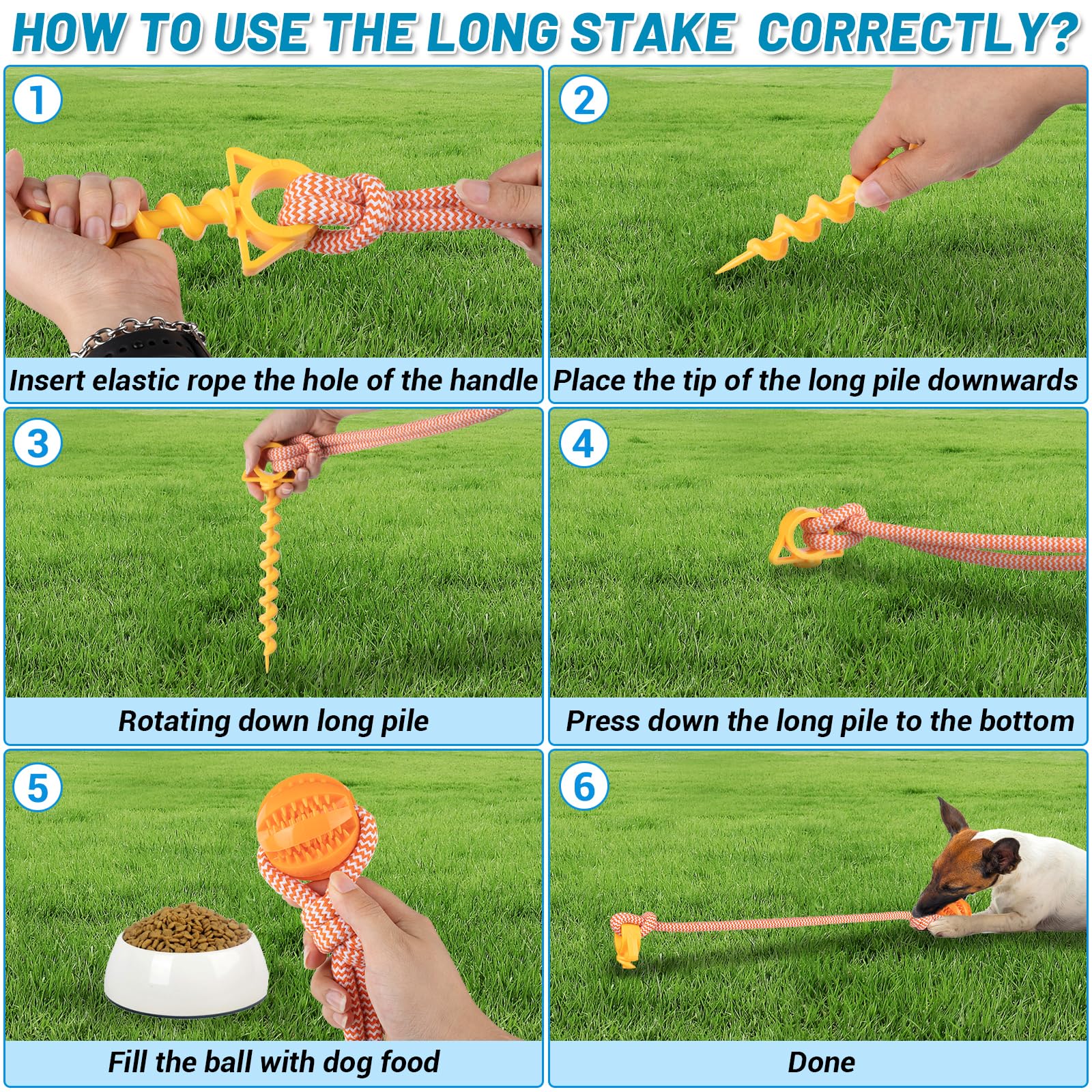 HOW TO USE THE LONG STAKE CORRECTLY?

1

Insert elastic rope the hole of the handle

2

Place the tip of the long pile downwards

3

Rotating down long pile

4

Press down the long pile to the bottom

5

Fill the ball with dog food

6

Done