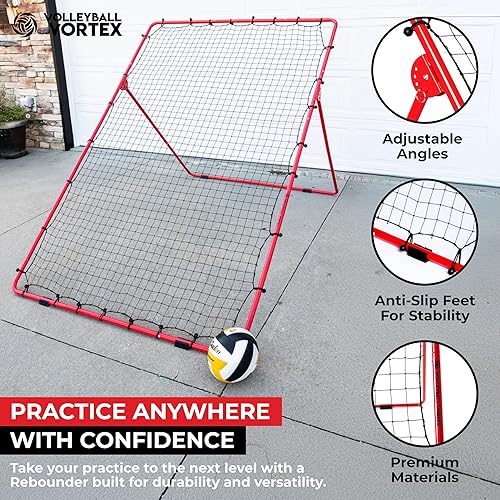 VOLLEYBALL VORTEX

Adjustable Angles

Anti-Slip Feet For Stability

Premium Materials

PRACTICE ANYWHERE WITH CONFIDENCE

Take your practice to the next level with a Rebounder built for durability and versatility.