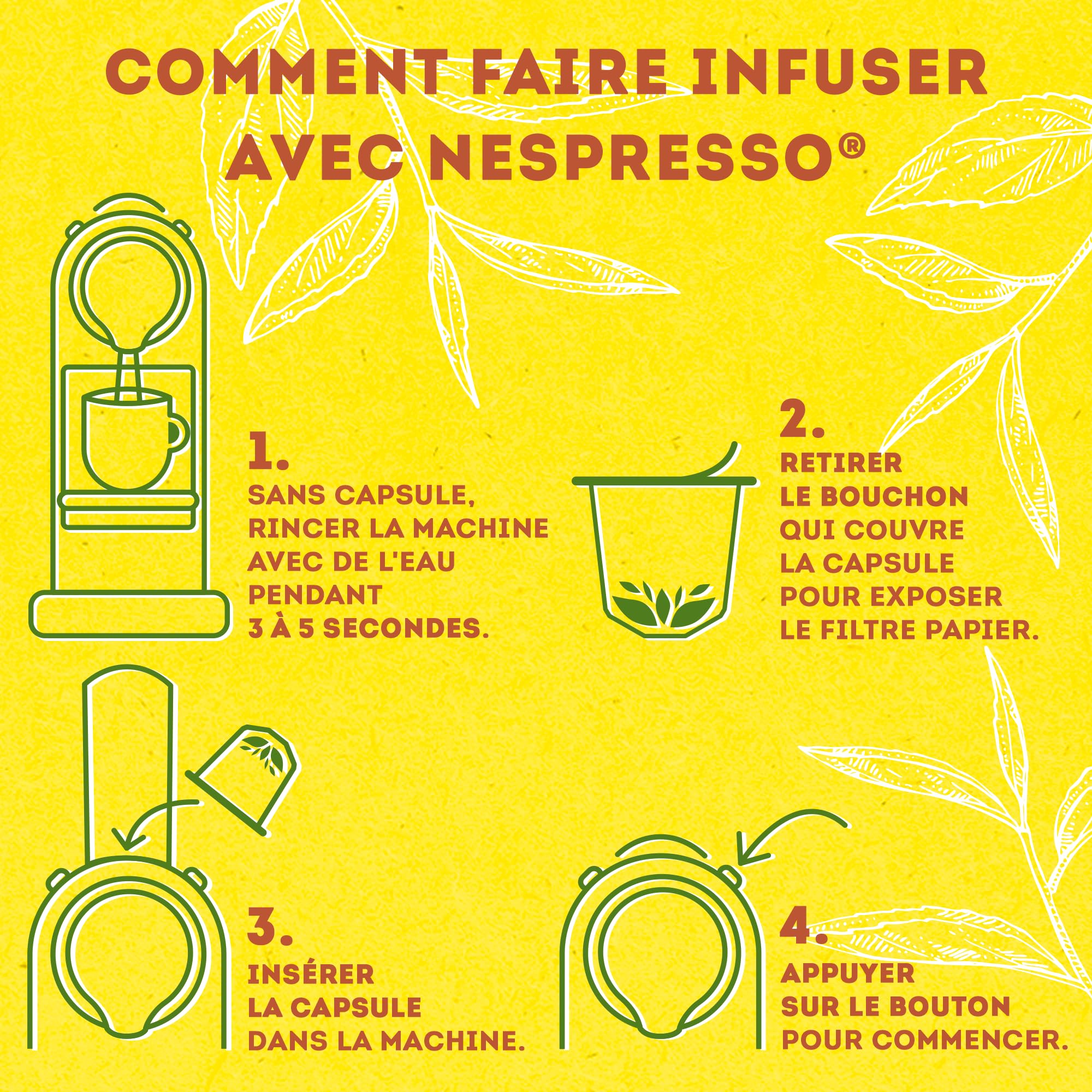 COMMENT FAIRE INFUSER AVEC NESPRESSO®

1.
SANS CAPSULE, RINCER LA MACHINE AVEC DE L'EAU PENDANT 3 À 5 SECONDES.

2.
RETIRER LE BOUCHON QUI COUVRE LA CAPSULE POUR EXPOSER LE FILTRE PAPIER.

3.
INSÉRER LA CAPSULE DANS LA MACHINE.

4.
APPUYER SUR LE BOUTON POUR COMMENCER.