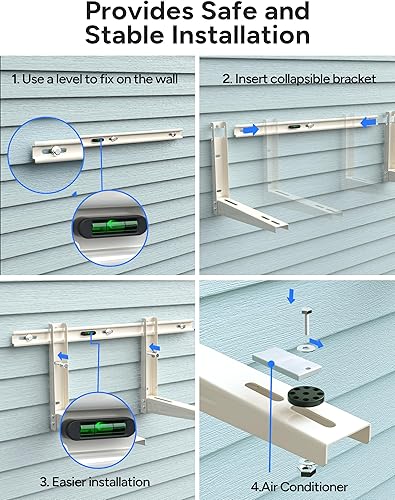 Provides Safe and Stable Installation

1. Use a level to fix on the wall

2. Insert collapsible bracket

3. Easier installation

4.Air Conditioner