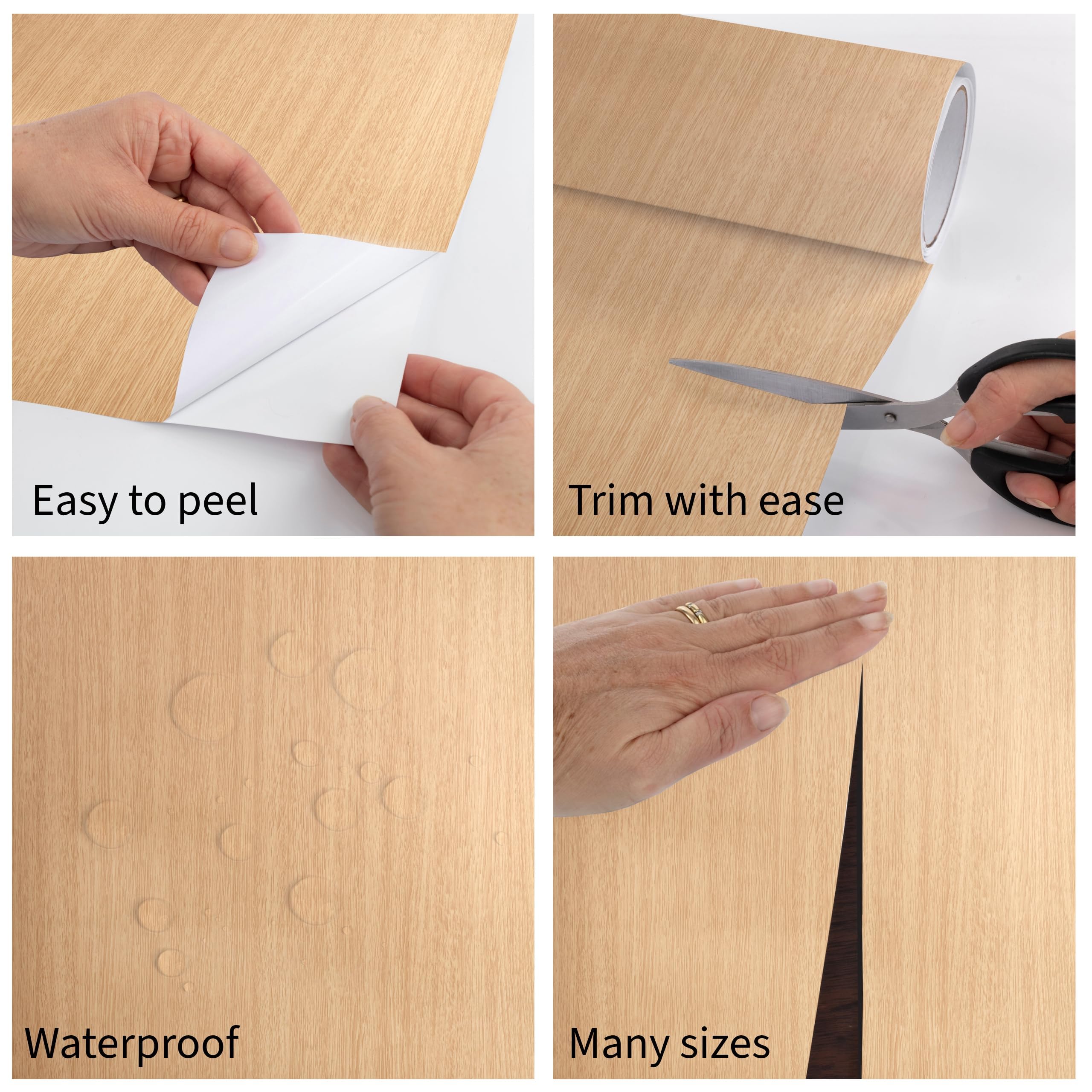 Easy to peel

Trim with ease

Waterproof

Many sizes