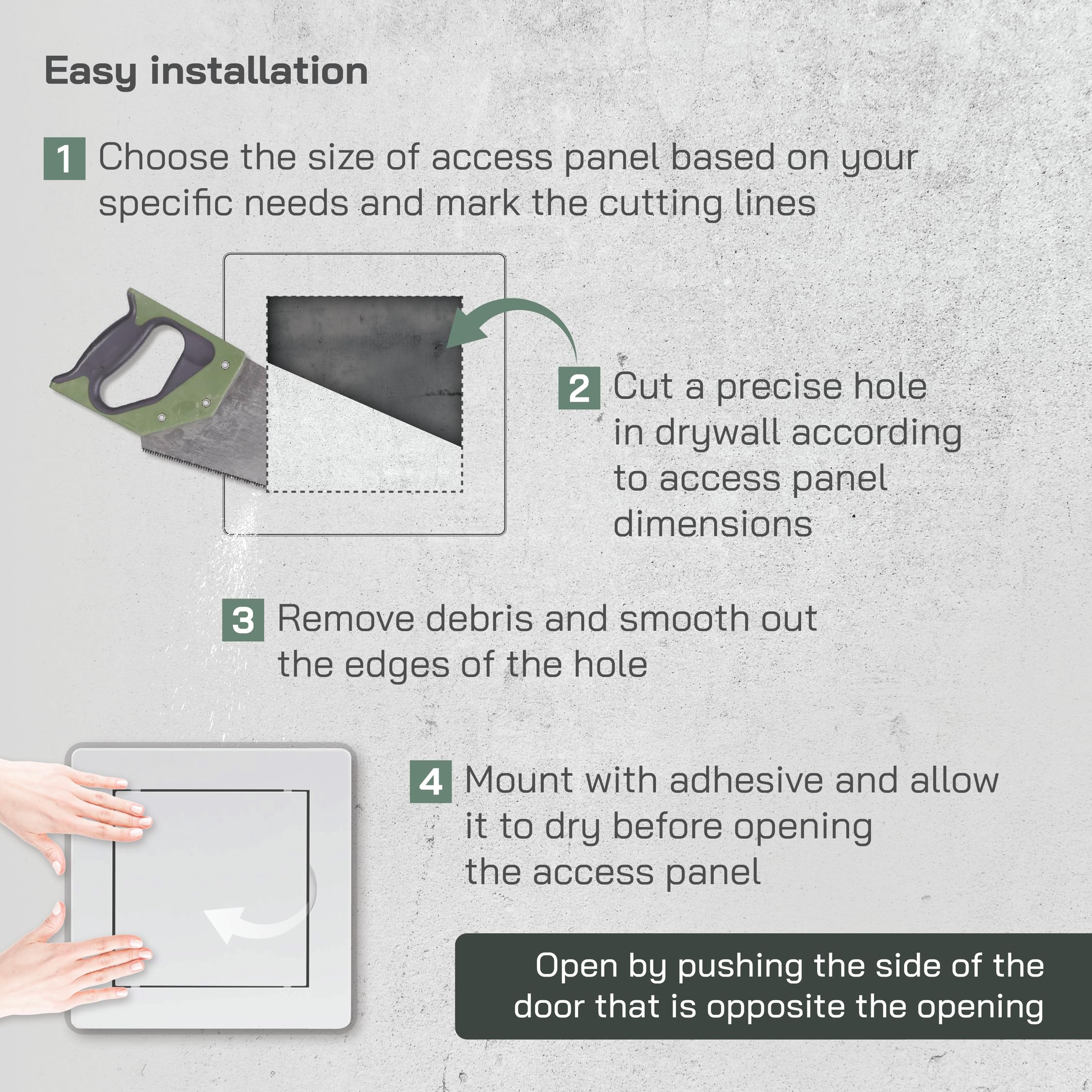 Easy installation

1 Choose the size of access panel based on your specific needs and mark the cutting lines

2 Cut a precise hole in drywall according to access panel dimensions

3 Remove debris and smooth out the edges of the hole

4 Mount with adhesive and allow it to dry before opening the access panel

Open by pushing the side of the door that is opposite the opening