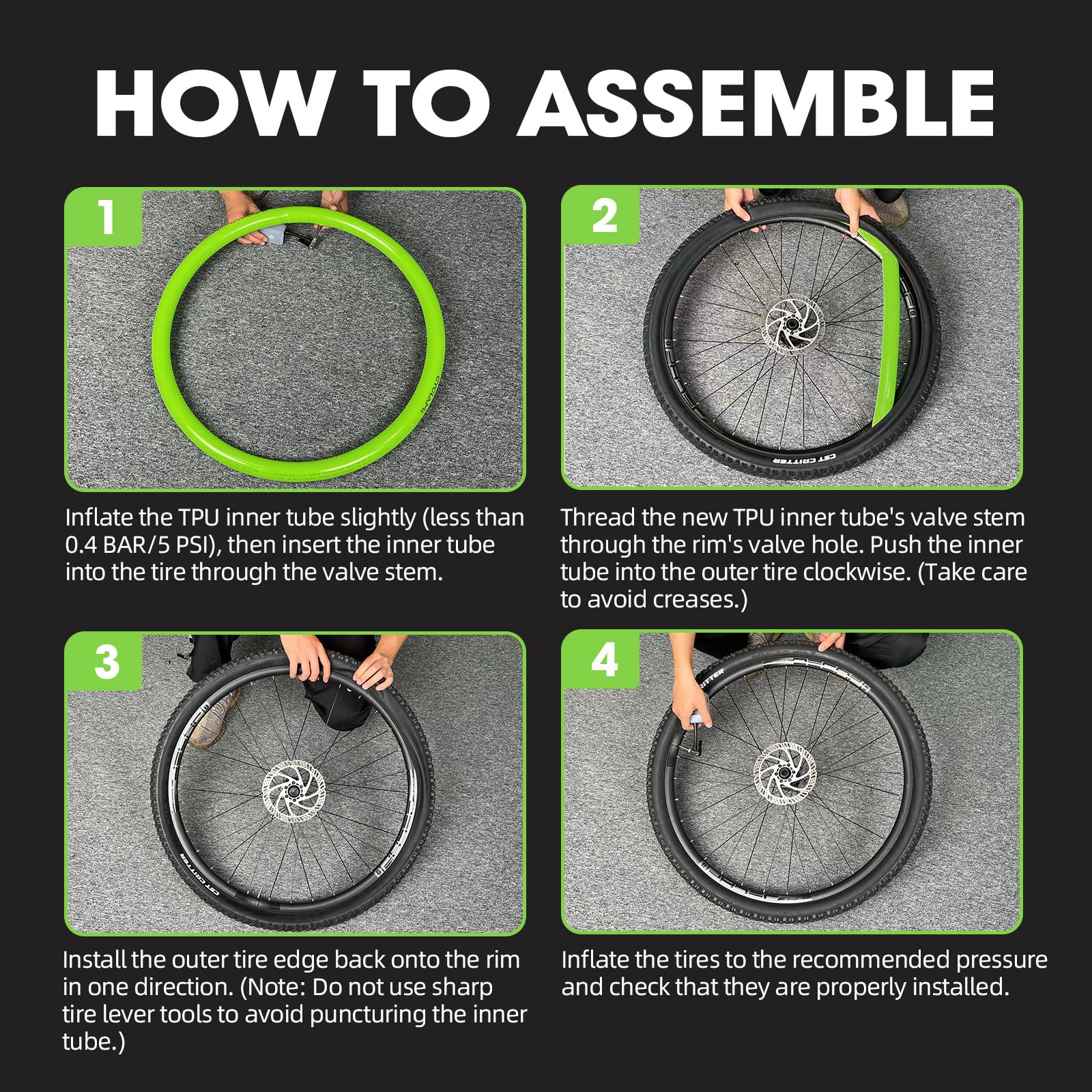 HOW TO ASSEMBLE

1

Inflate the TPU inner tube slightly (less than 0.4 BAR/5 PSI), then insert the inner tube into the tire through the valve stem.

2

CST CRITTER

Thread the new TPU inner tube's valve stem through the rim's valve hole. Push the inner tube into the outer tire clockwise. (Take care to avoid creases.)

3

CST CRITTER

Install the outer tire edge back onto the rim in one direction. (Note: Do not use sharp tire lever tools to avoid puncturing the inner tube.)

4

CRITTER

Inflate the tires to the recommended pressure and check that they are properly installed.