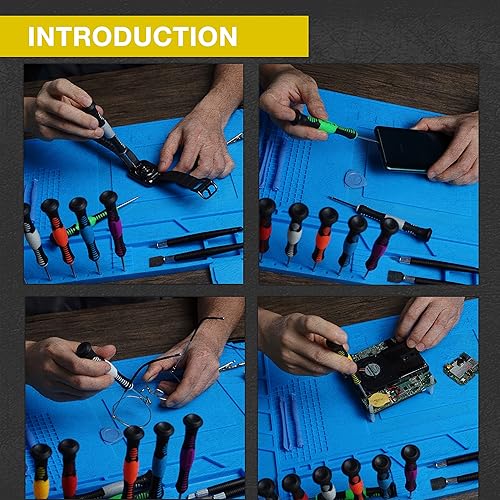 INTRODUCTION