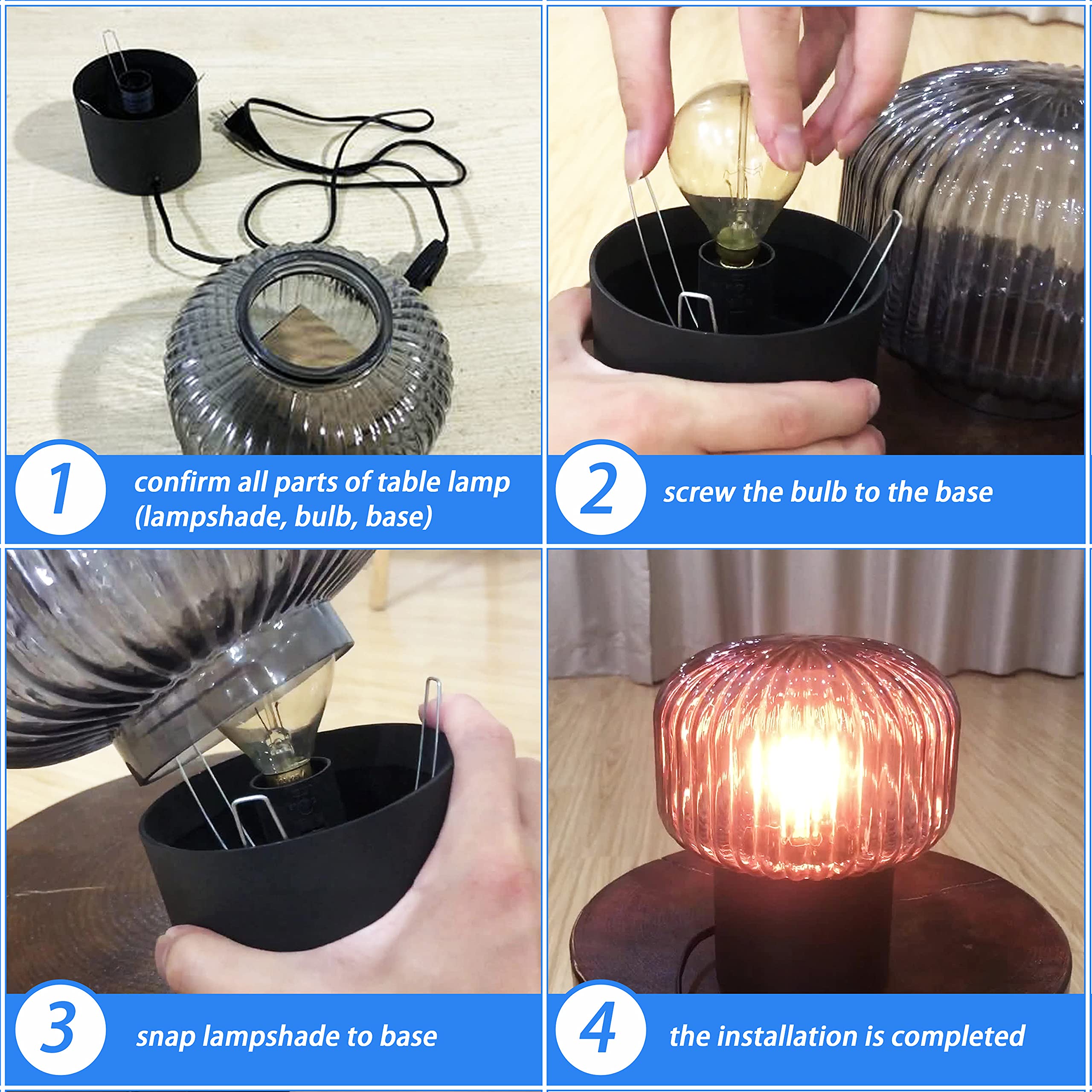 1

confirm all parts of table lamp (lampshade, bulb, base)

2

screw the bulb to the base

3

snap lampshade to base

4

the installation is completed