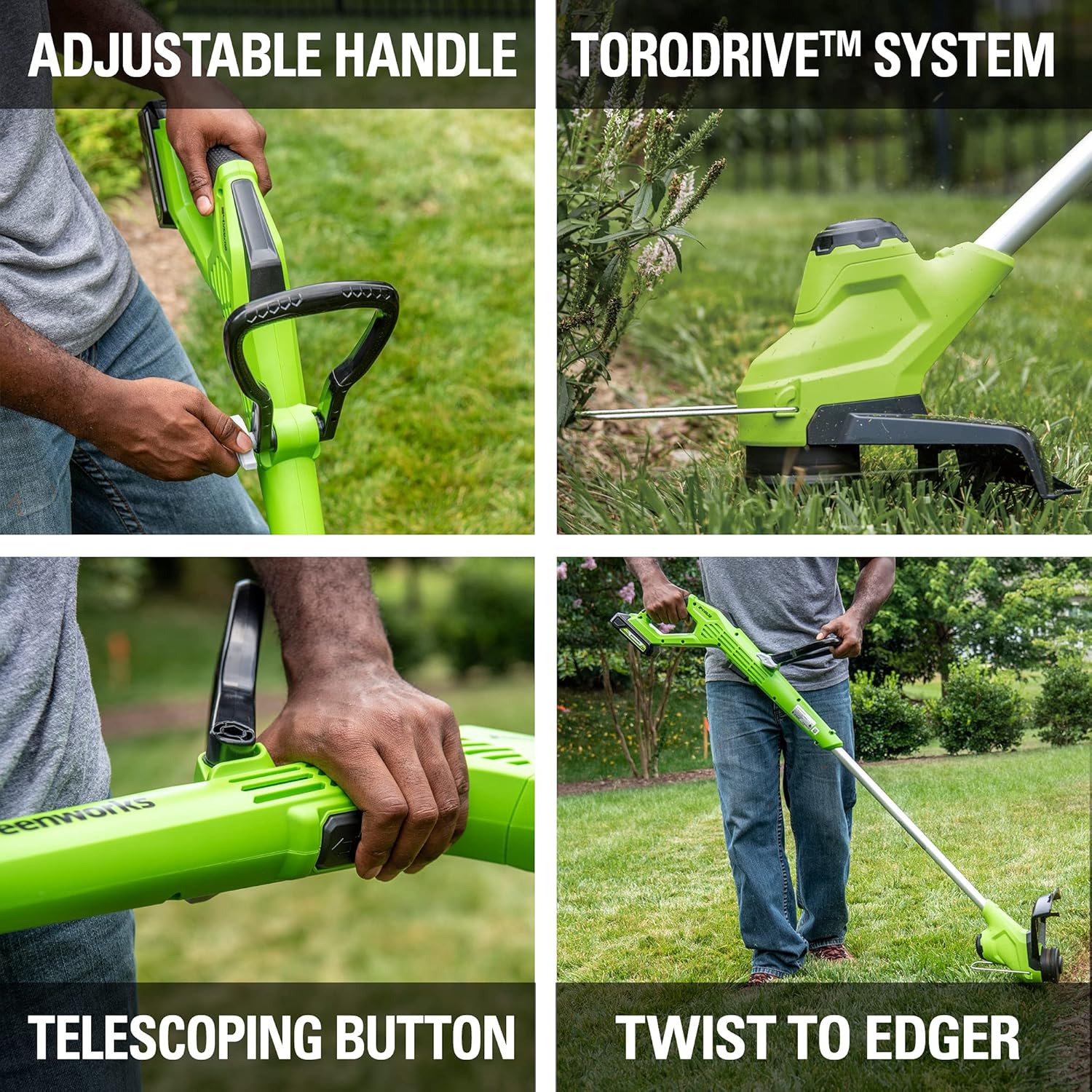 ADJUSTABLE HANDLE

TORQDRIVE™ SYSTEM

eenworks

TELESCOPING BUTTON

TWIST TO EDGER