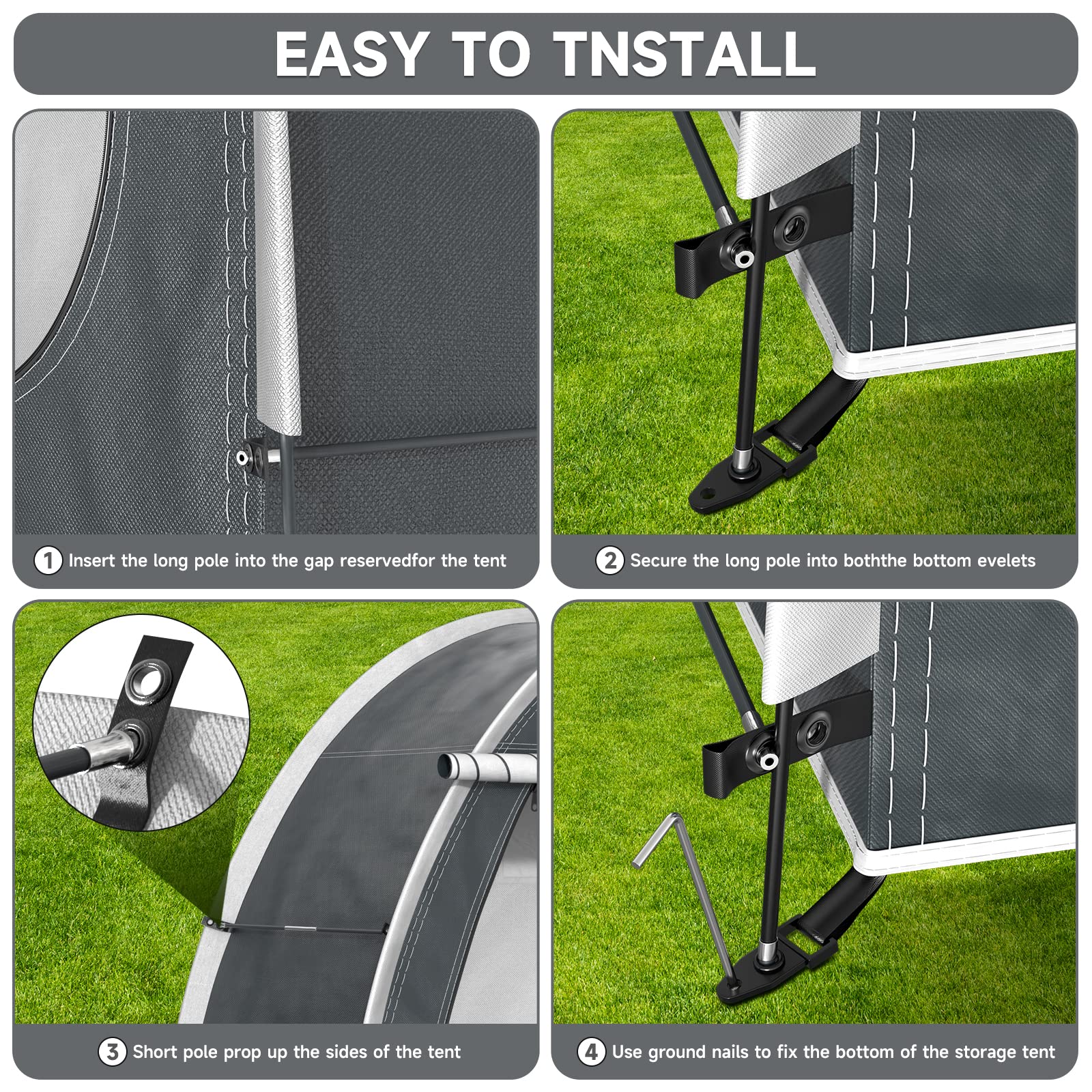 EASY TO TNSTALL

1 Insert the long pole into the gap reservedfor the tent

2 Secure the long pole into boththe bottom evelets

3 Short pole prop up the sides of the tent

4 Use ground nails to fix the bottom of the storage tent