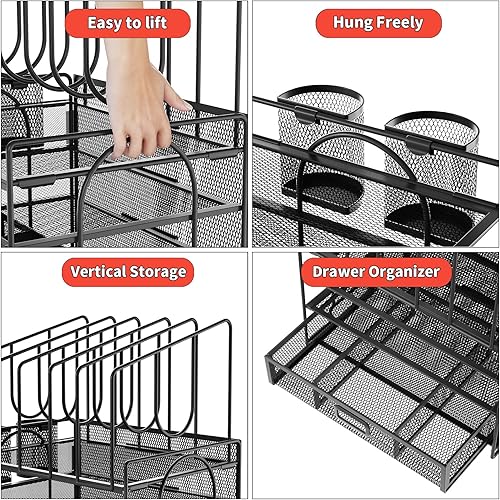 Easy to lift

Hung Freely

Vertical Storage

Drawer Organizer