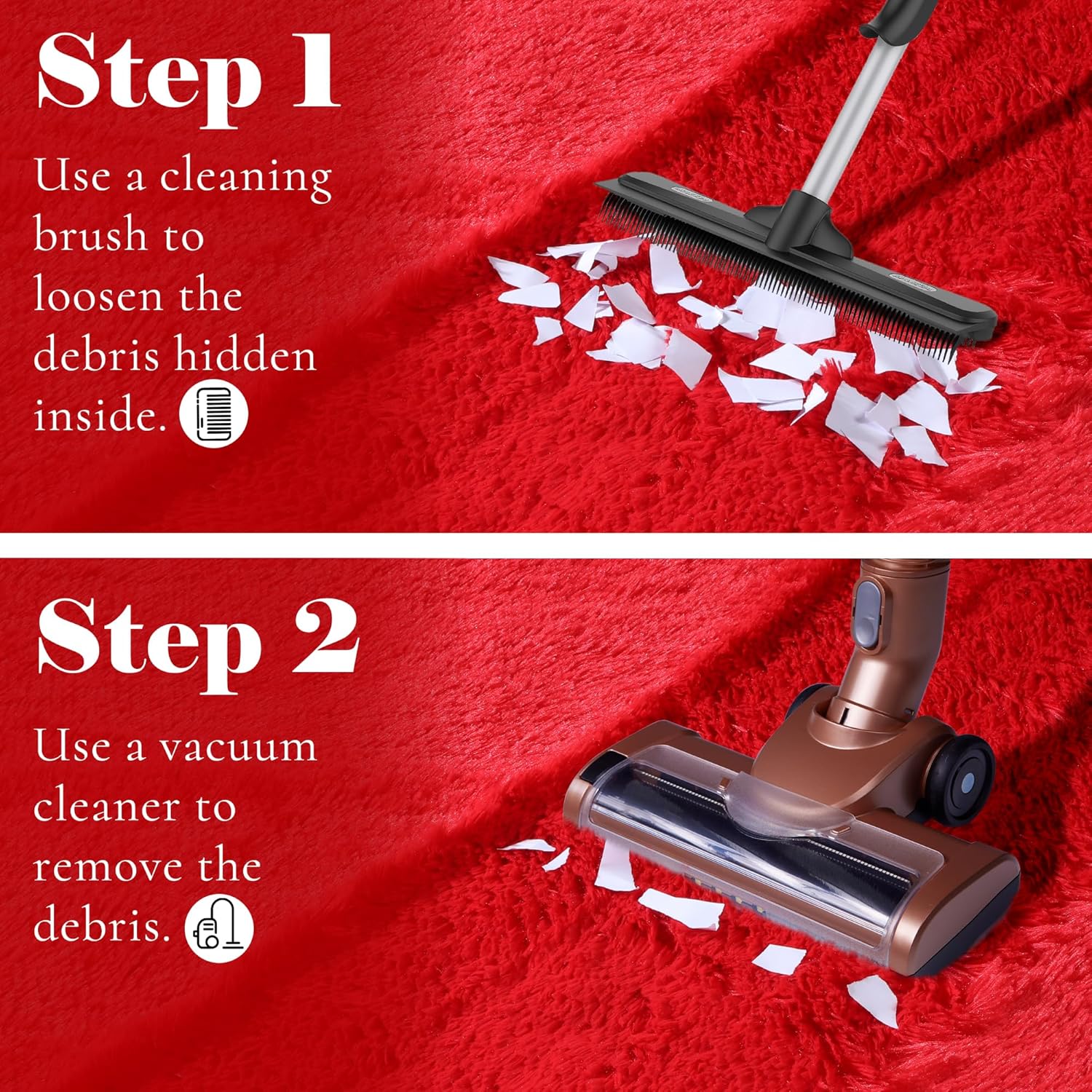 Step 1

Use a cleaning brush to loosen the debris hidden inside.

Step 2

Use a vacuum cleaner to remove the debris.