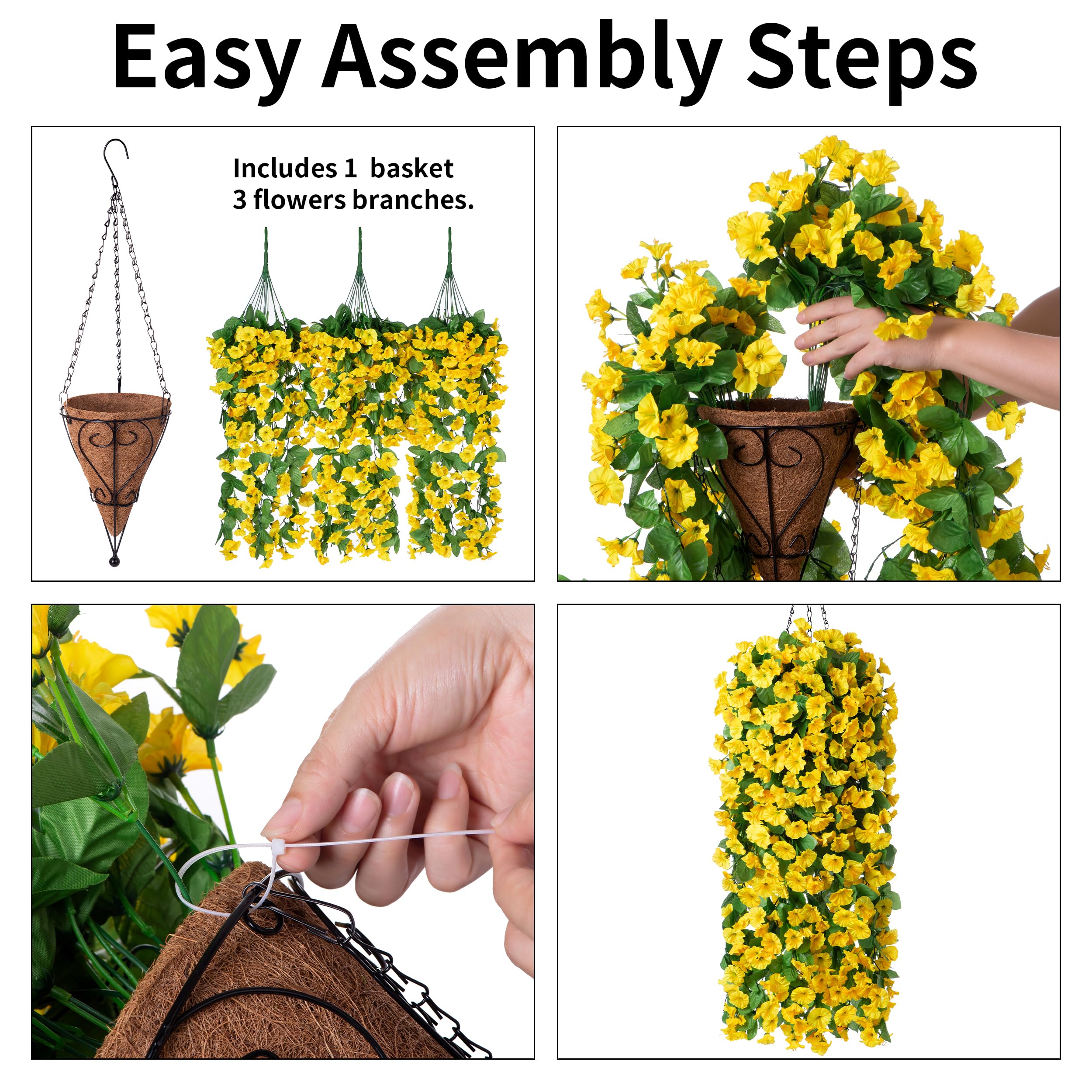 Easy Assembly Steps

Includes 1 basket
3 flowers branches.