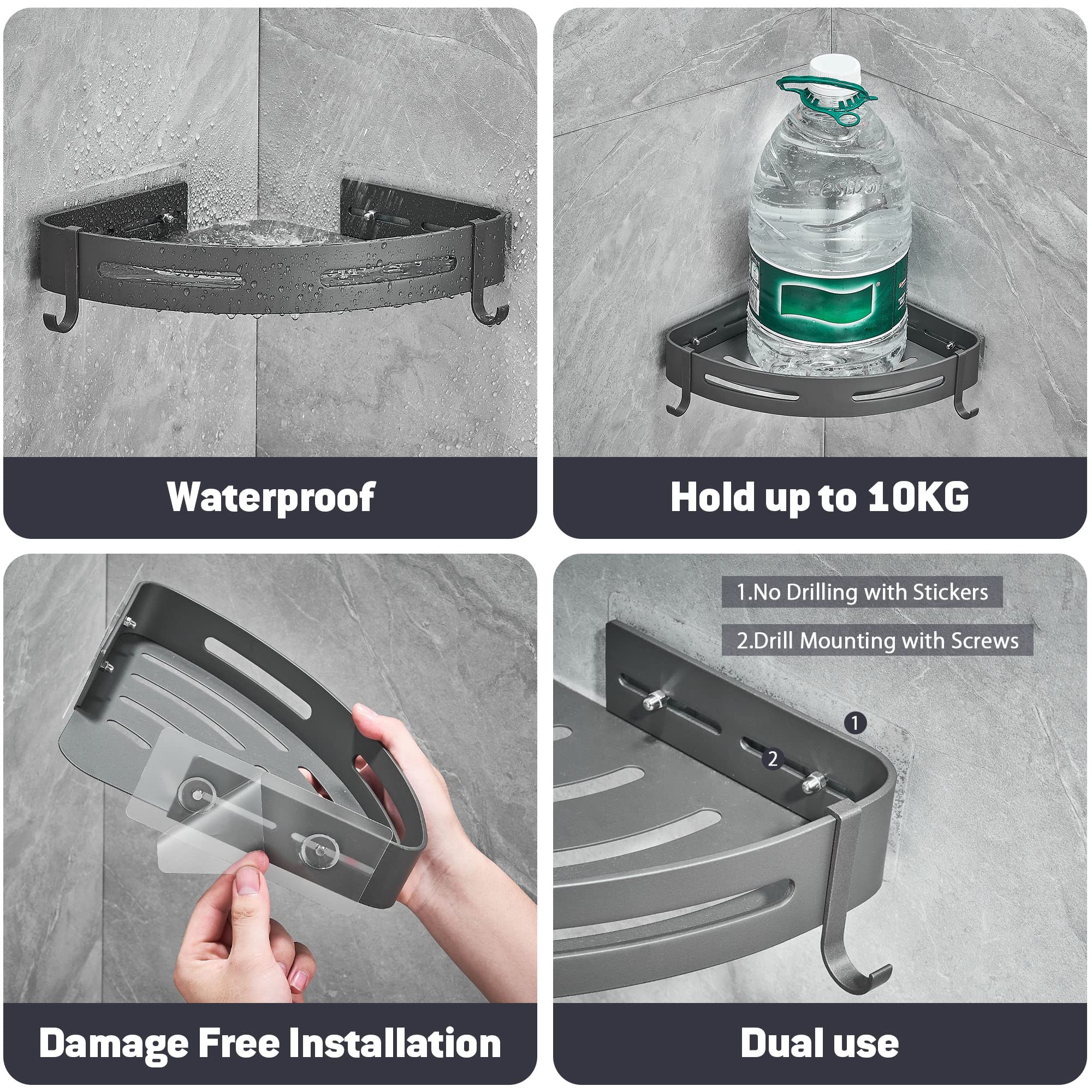 Waterproof

Hold up to 10KG

Damage Free Installation

1.No Drilling with Stickers

2.Drill Mounting with Screws

1

2

Dual use