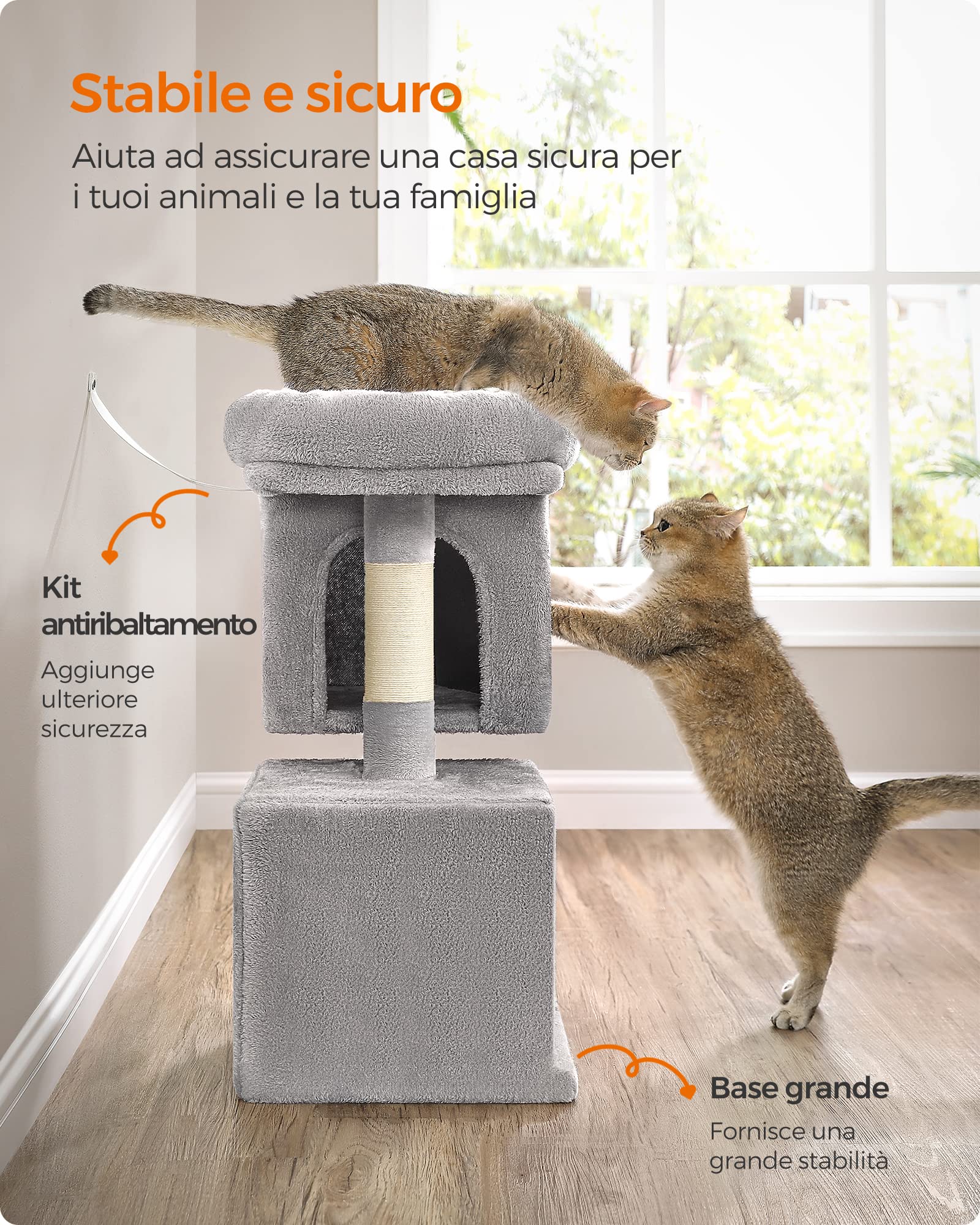 Stabile e sicuro

Aiuta ad assicurare una casa sicura per i tuoi animali e la tua famiglia

Kit antiribaltamento

Aggiunge ulteriore sicurezza

Base grande

Fornisce una grande stabilità