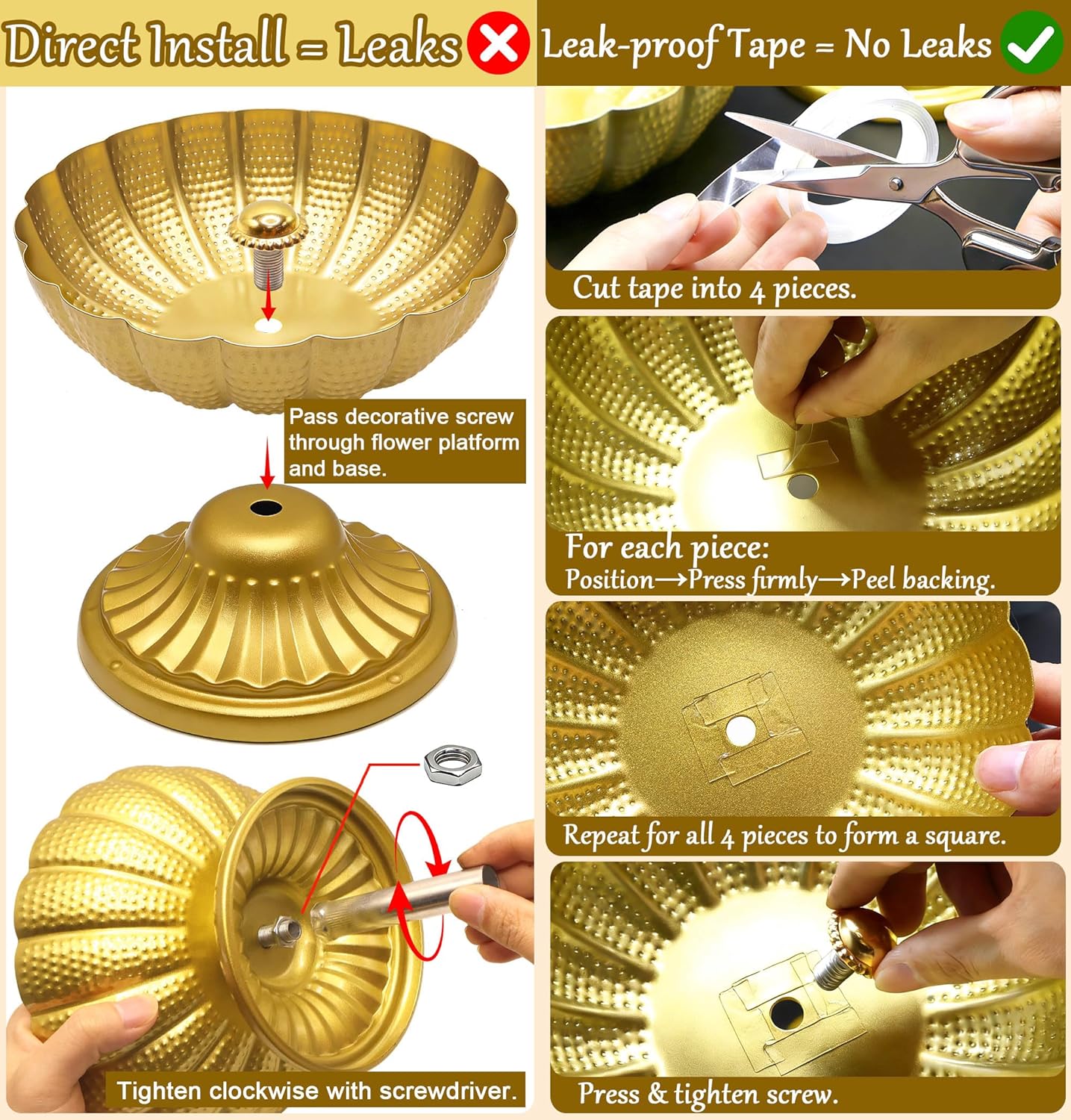 Direct Install = Leaks

Pass decorative screw through flower platform and base.

Tighten clockwise with screwdriver.

Leak-proof Tape = No Leaks

Cut tape into 4 pieces.

For each piece:
Position→Press firmly→Peel backing.

Repeat for all 4 pieces to form a square.

Press & tighten screw.