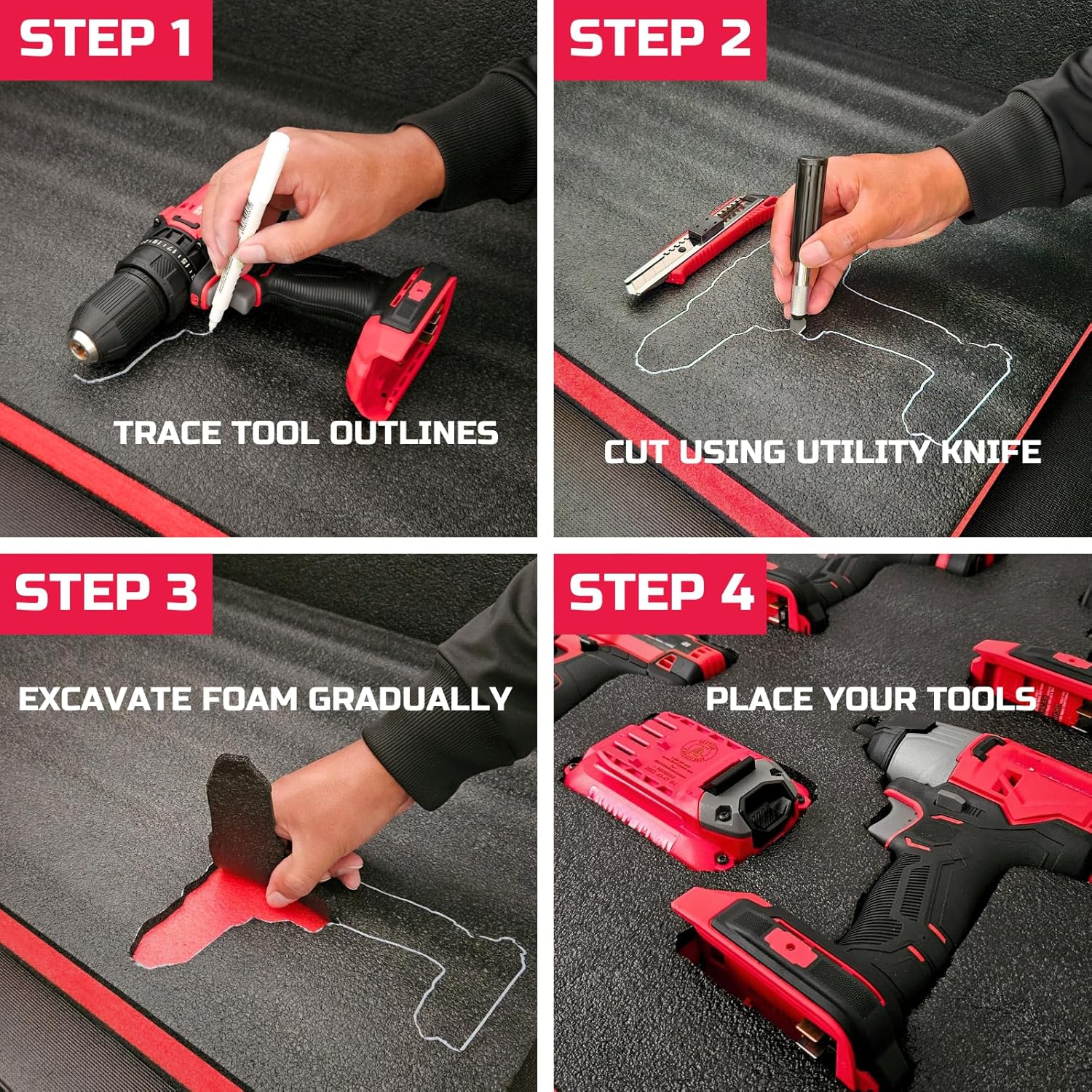 STEP 1

TRACE TOOL OUTLINES

STEP 2

CUT USING UTILITY KNIFE

STEP 3

EXCAVATE FOAM GRADUALLY

STEP 4

PLACE YOUR TOOLS