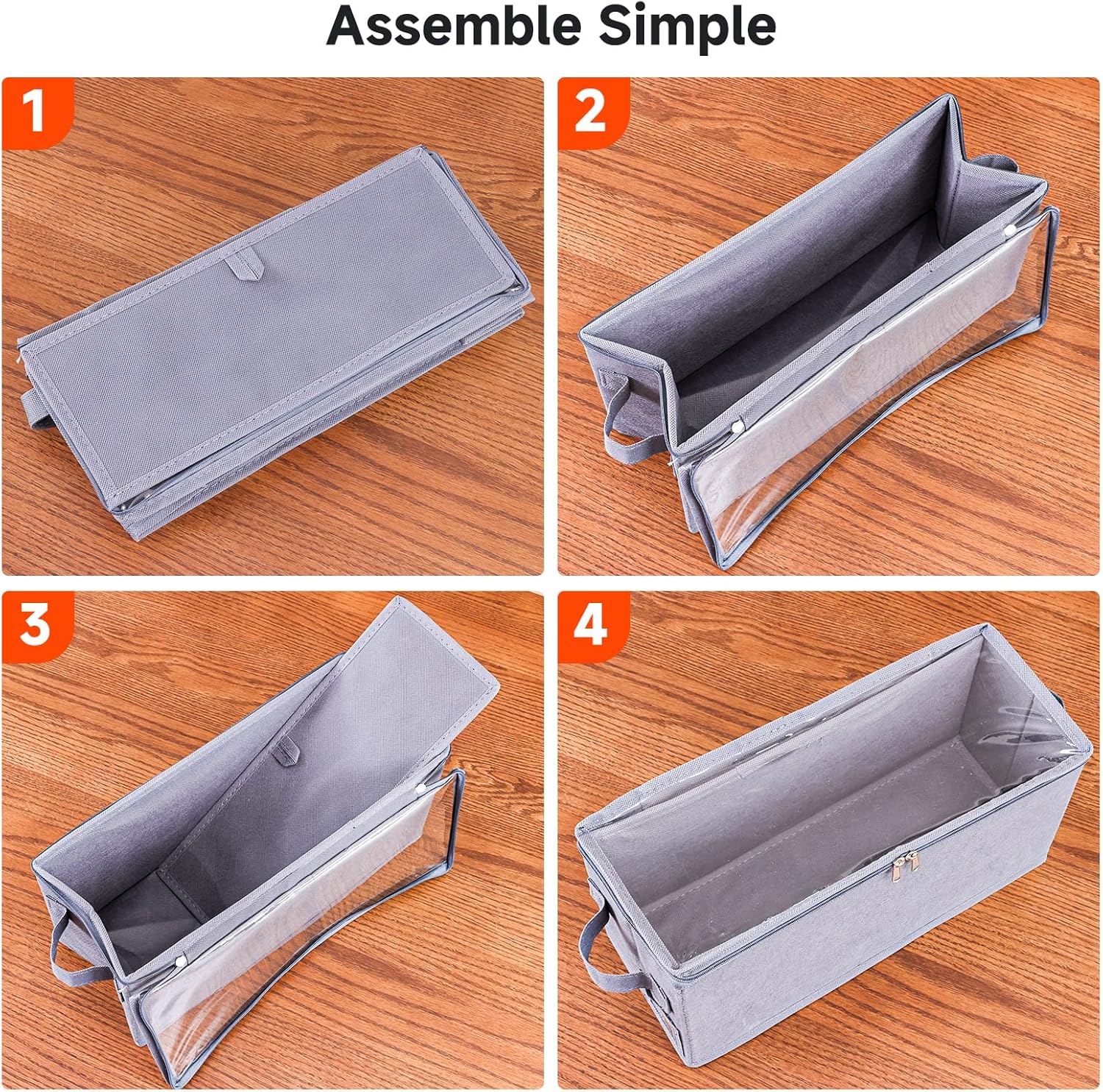 Assemble Simple

1

2

3

4