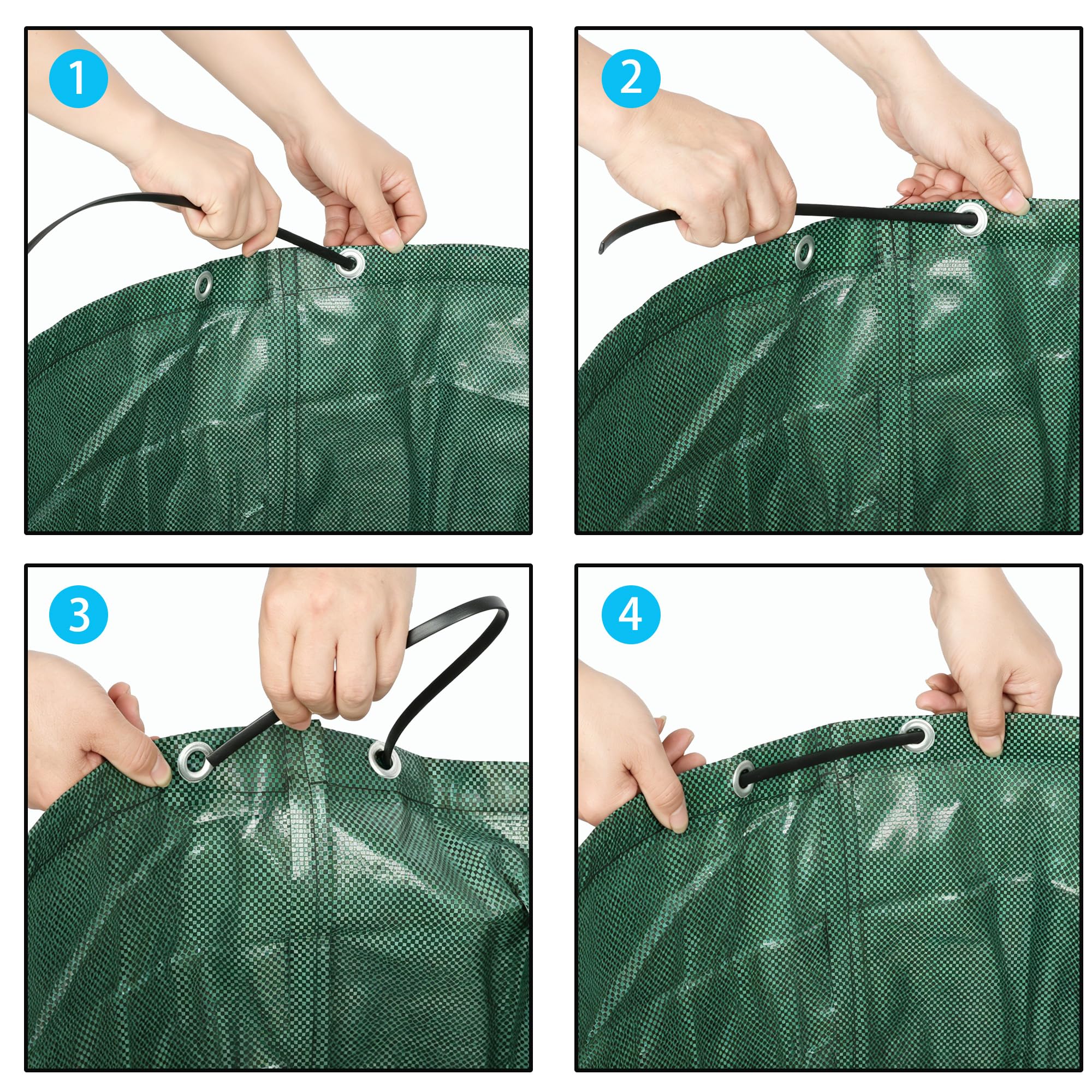 1

2

3

4