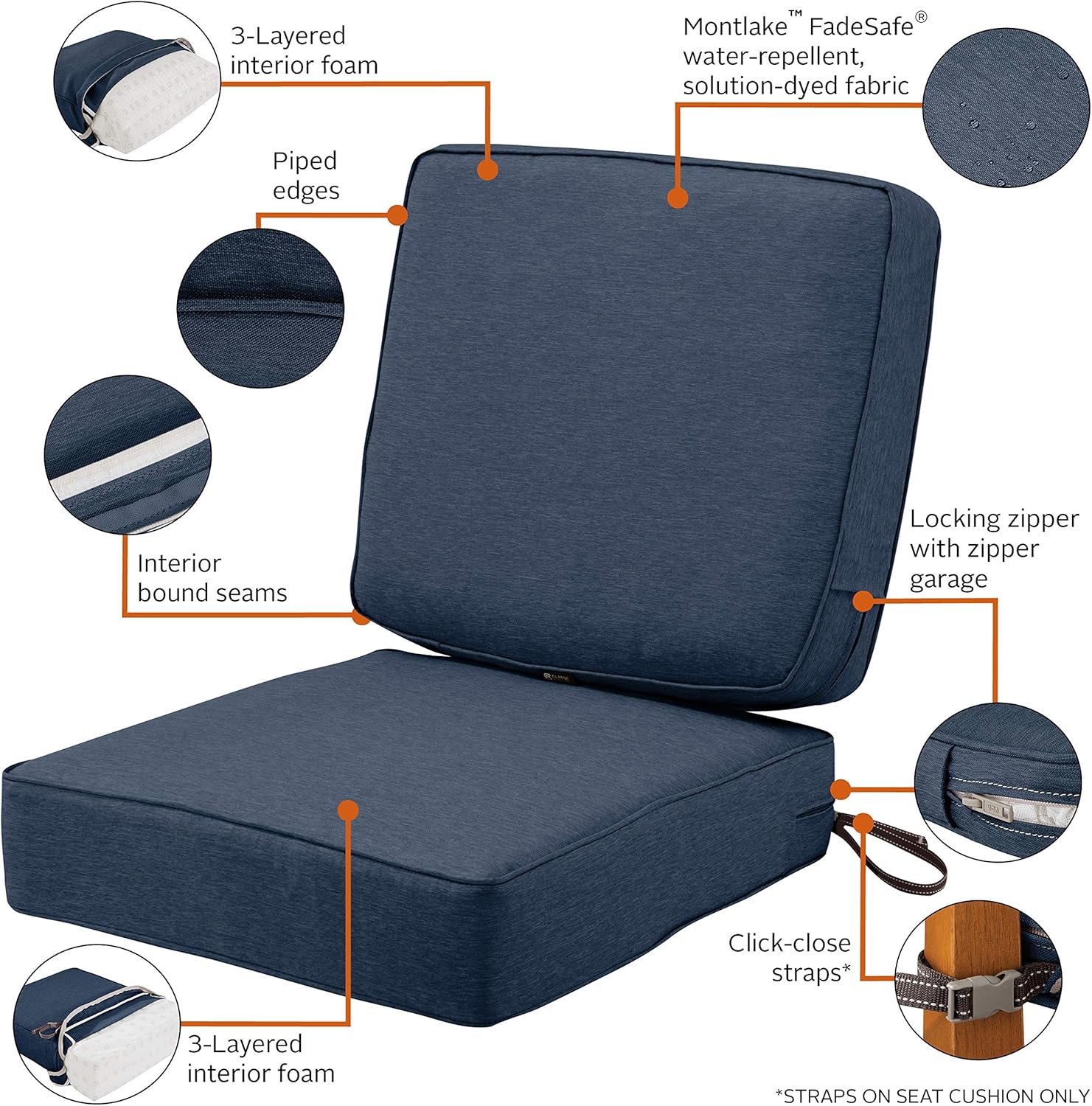 3-Layered interior foam

Montlake™ FadeSafe® water-repellent, solution-dyed fabric

Piped edges

Interior bound seams

Locking zipper with zipper garage

Click-close straps*

3-Layered interior foam

*STRAPS ON SEAT CUSHION ONLY