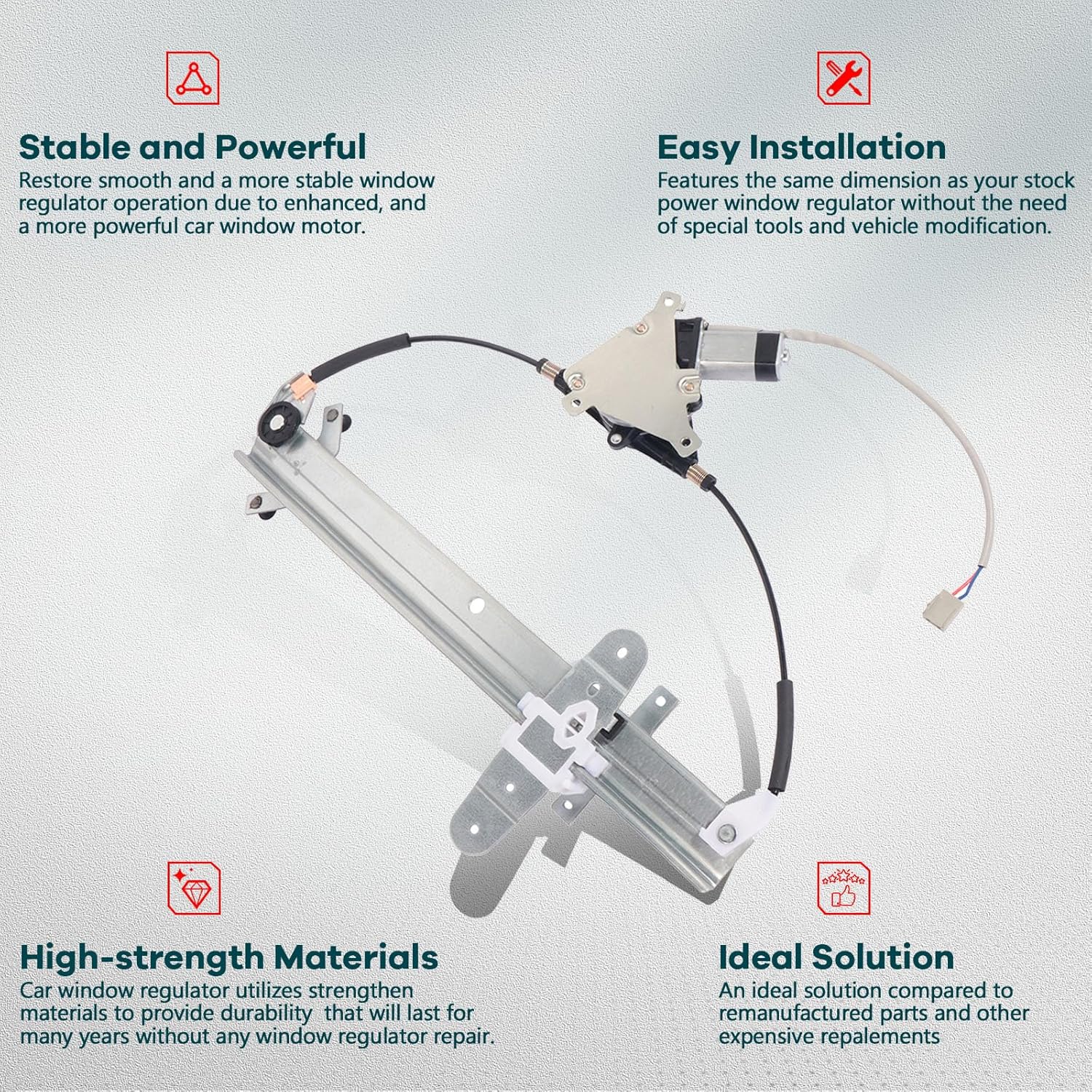 Stable and Powerful
Restore smooth and a more stable window regulator operation due to enhanced, and a more powerful car window motor.

Easy Installation
Features the same dimension as your stock power window regulator without the need of special tools and vehicle modification.

High-strength Materials
Car window regulator utilizes strengthen materials to provide durability that will last for many years without any window regulator repair.

Ideal Solution
An ideal solution compared to remanufactured parts and other expensive repalements