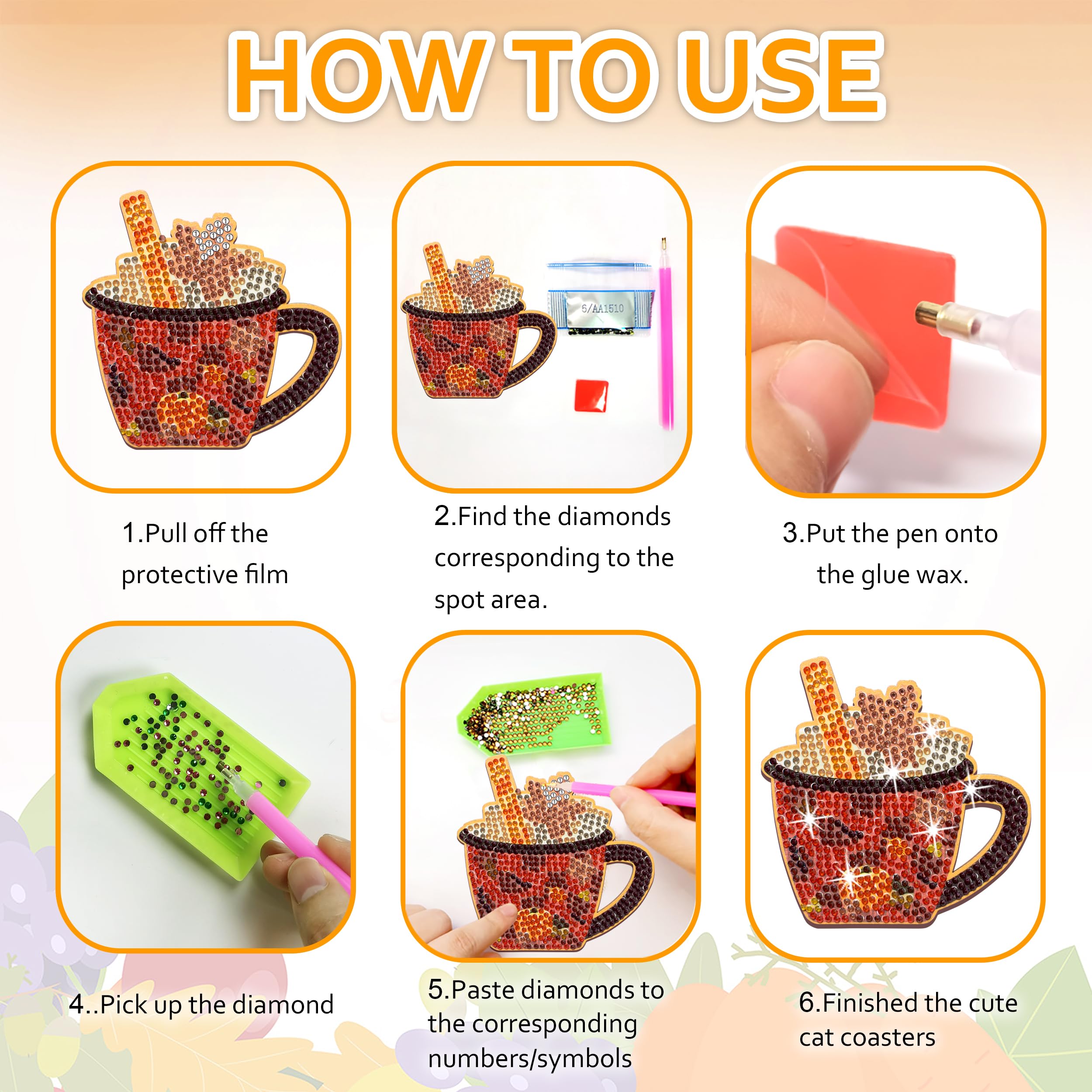 HOW TO USE

6/AA1510

1.Pull off the protective film

2.Find the diamonds corresponding to the spot area.

3.Put the pen onto the glue wax.

4..Pick up the diamond

5.Paste diamonds to the corresponding numbers/symbols

6.Finished the cute cat coasters