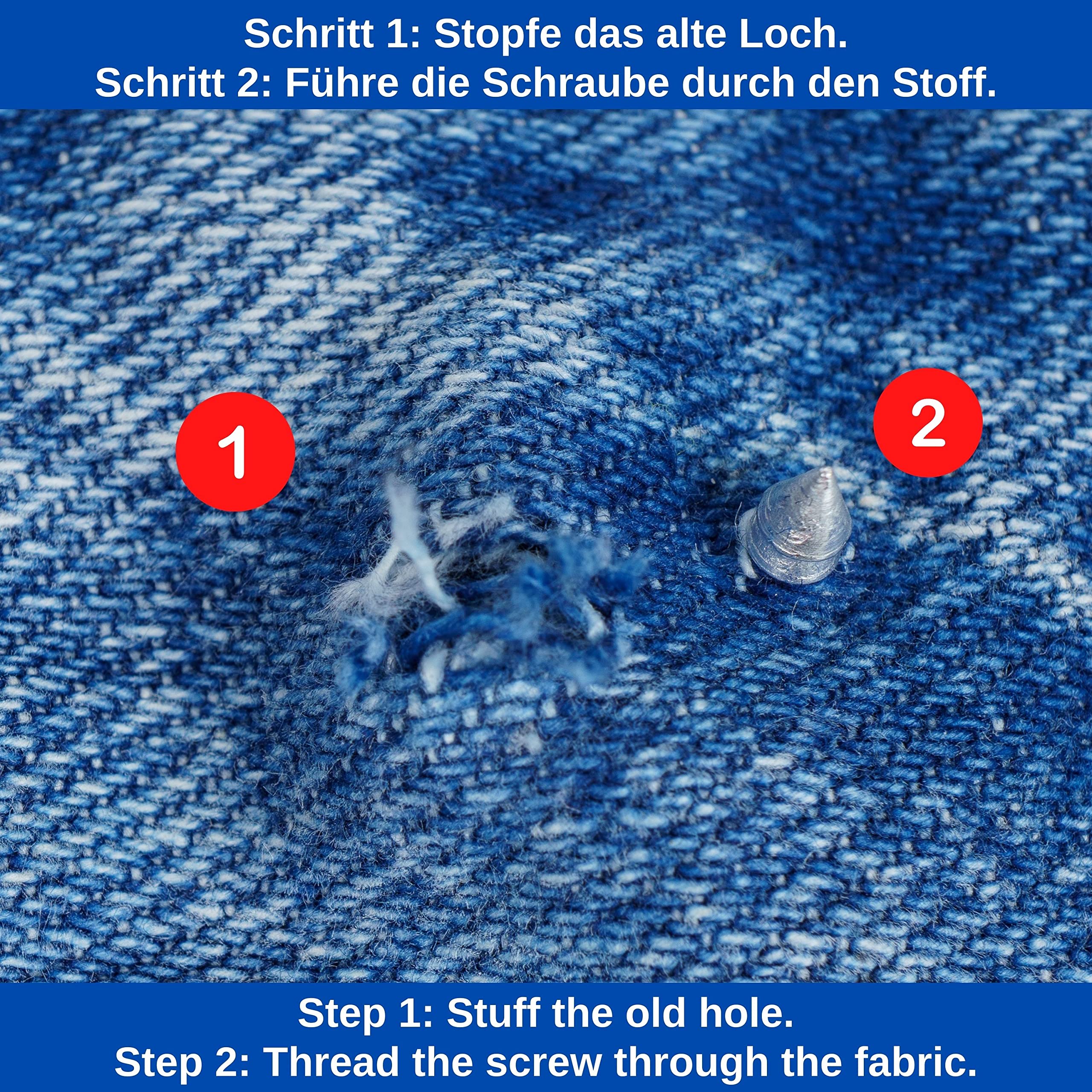 Schritt 1: Stopfe das alte Loch.
Schritt 2: Führe die Schraube durch den Stoff.

1

2

Step 1: Stuff the old hole.
Step 2: Thread the screw through the fabric.