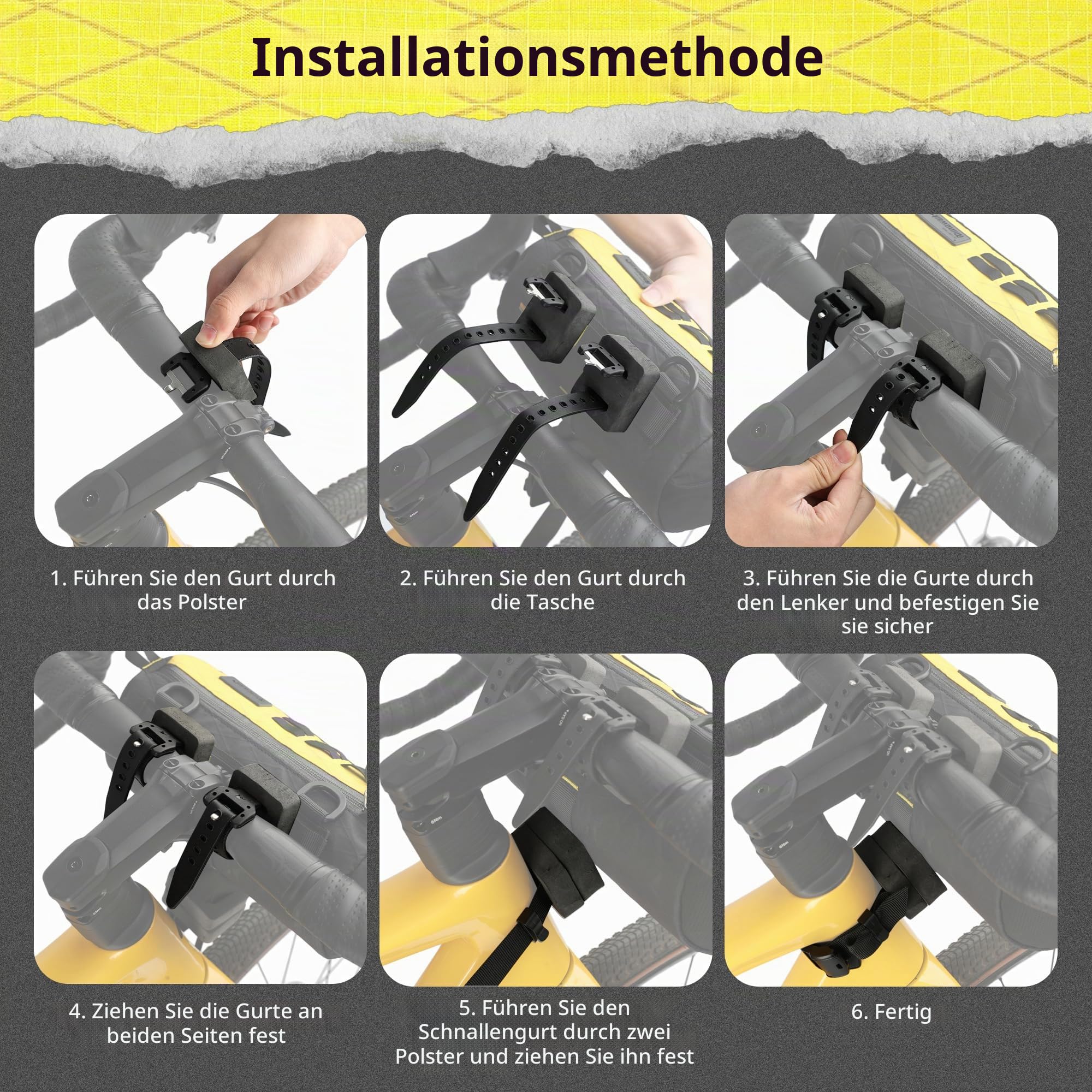 Installationsmethode

1. Führen Sie den Gurt durch das Polster

2. Führen Sie den Gurt durch die Tasche

3. Führen Sie die Gurte durch den Lenker und befestigen Sie sie sicher

4. Ziehen Sie die Gurte an beiden Seiten fest

5. Führen Sie den Schnallengurt durch zwei Polster und ziehen Sie ihn fest

6. Fertig