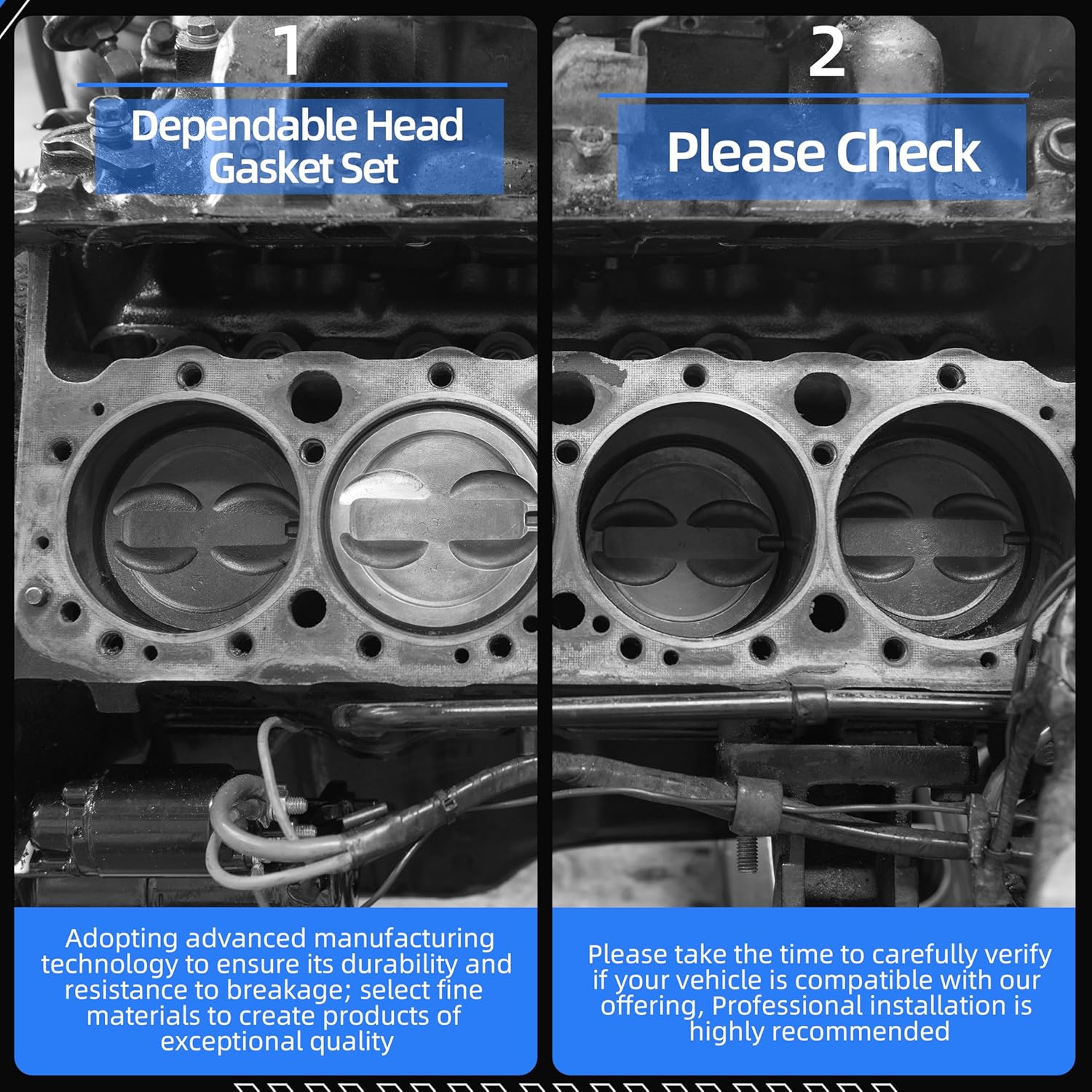 1

Dependable Head Gasket Set

Adopting advanced manufacturing technology to ensure its durability and resistance to breakage; select fine materials to create products of exceptional quality

2

Please Check

Please take the time to carefully verify if your vehicle is compatible with our offering, Professional installation is highly recommended