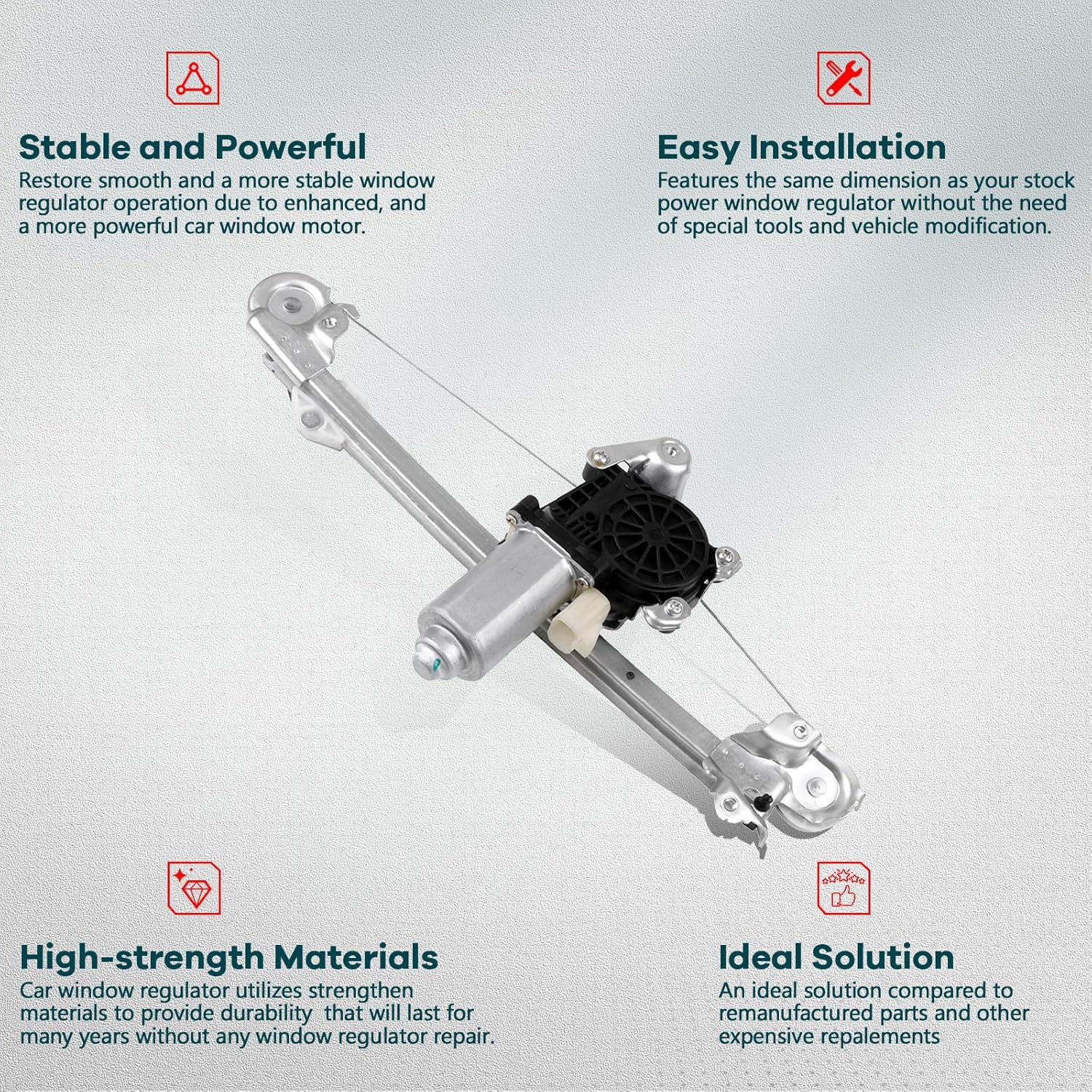 Stable and Powerful
Restore smooth and a more stable window regulator operation due to enhanced, and a more powerful car window motor.

Easy Installation
Features the same dimension as your stock power window regulator without the need of special tools and vehicle modification.

High-strength Materials
Car window regulator utilizes strengthen materials to provide durability that will last for many years without any window regulator repair.

Ideal Solution
An ideal solution compared to remanufactured parts and other expensive repalements