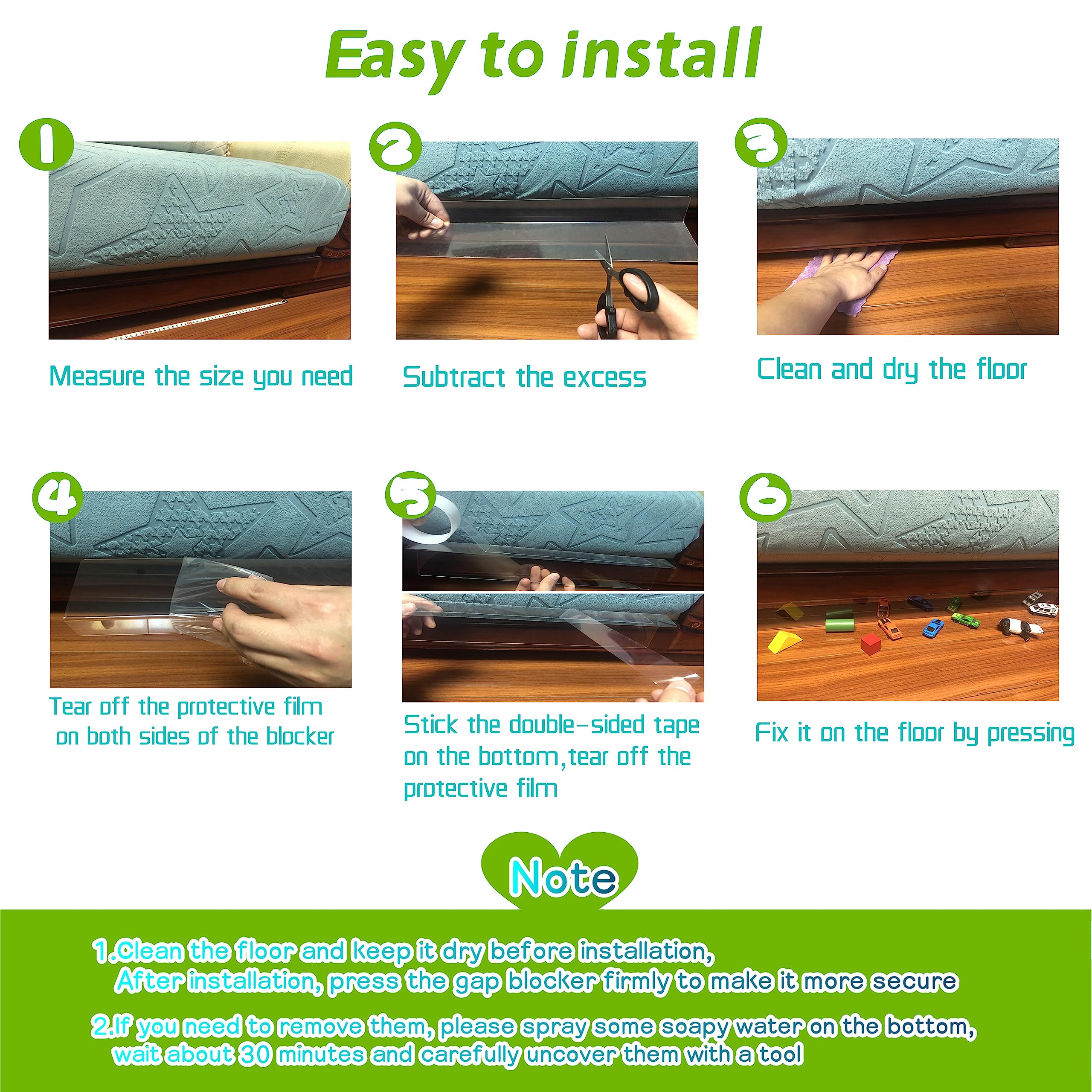 Easy to install

1
Measure the size you need

2
Subtract the excess

3
Clean and dry the floor

4
Tear off the protective film on both sides of the blocker

5
Stick the double-sided tape on the bottom,tear off the protective film

6
Fix it on the floor by pressing

Note

1.Clean the floor and keep it dry before installation, After installation, press the gap blocker firmly to make it more secure

2.If you need to remove them, please spray some soapy water on the bottom, wait about 30 minutes and carefully uncover them with a tool