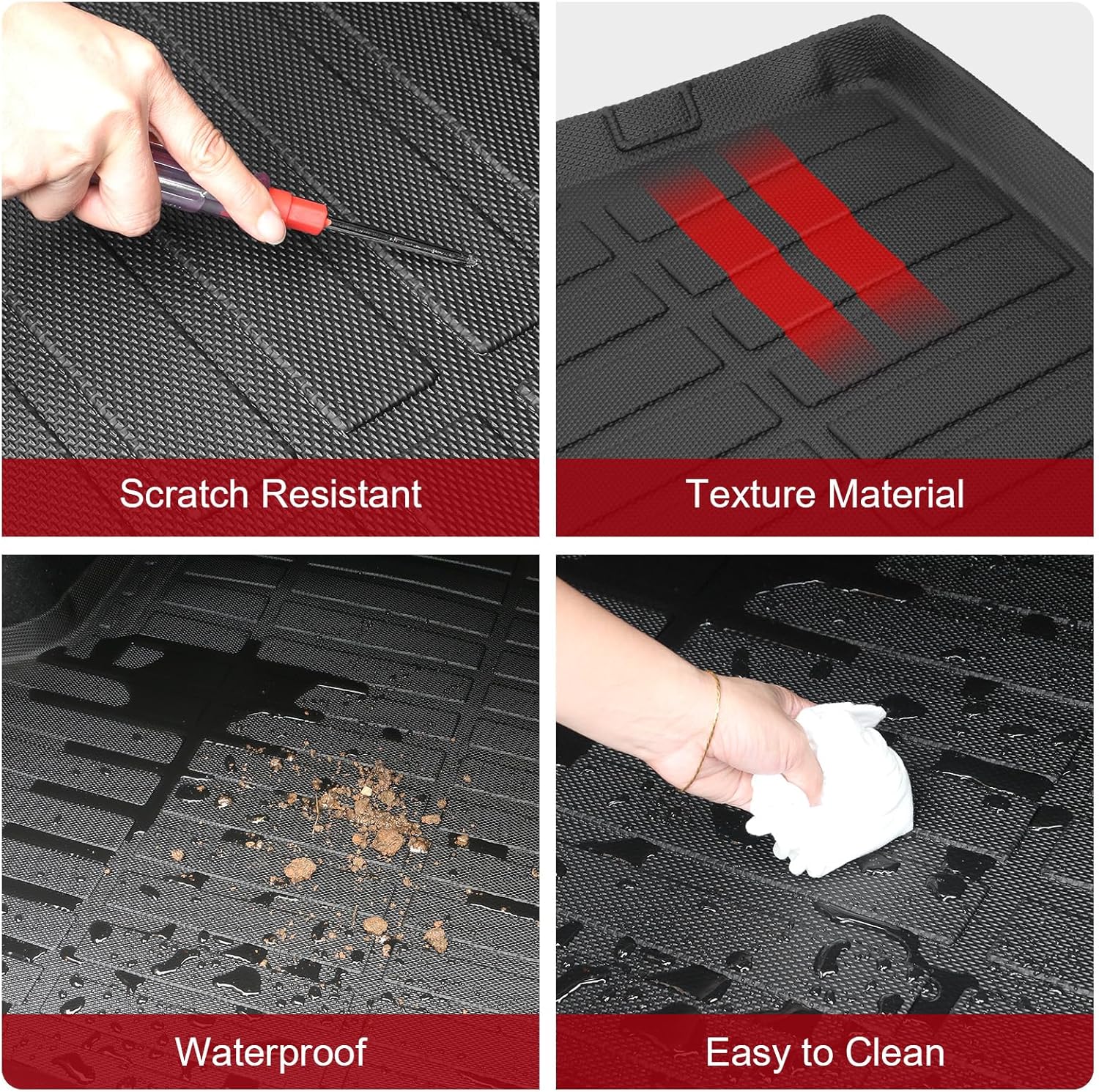 Scratch Resistant

Texture Material

Waterproof

Easy to Clean